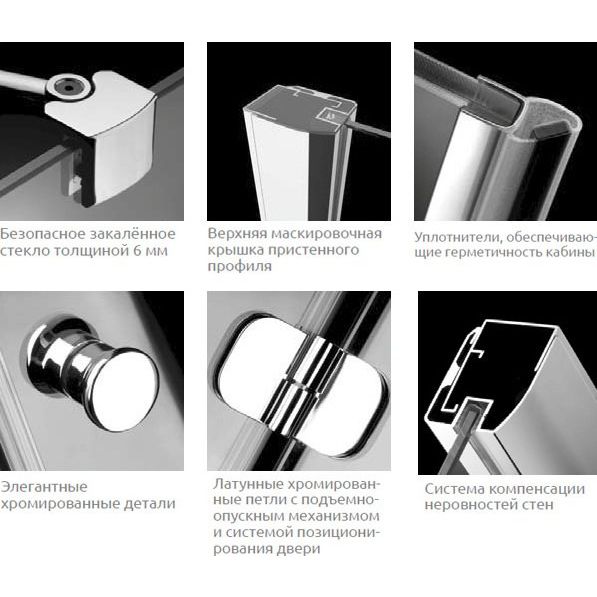 Безопасное закалённое стекло толщиной 6 мм

Верхняя маскировочная крышка пристенного профиля

Уплотнители, обеспечивающие герметичность кабины

Элегантные хромированные детали

Латунные хромированные петли с подъемно-опускным механизмом и системой позиционирования двери

Система компенсации неровностей стен