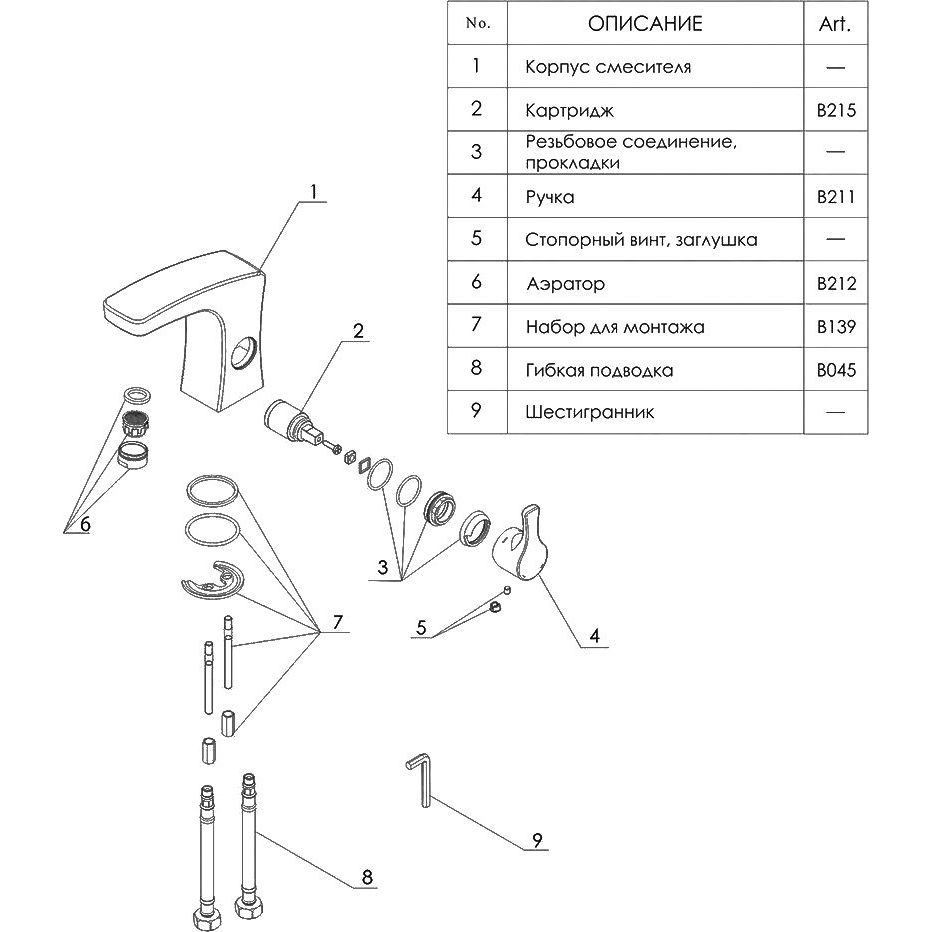 | No. | ОПИСАНИЕ | Art. |
|---|---|---|
| 1 | Корпус смесителя | — |
| 2 | Картридж | B215 |
| 3 | Резьбовое соединение, прокладки | — |
| 4 | Ручка | B211 |
| 5 | Стопорный винт, заглушка | — |
| 6 | Аэратор | B212 |
| 7 | Набор для монтажа | B139 |
| 8 | Гибкая подводка | B045 |
| 9 | Шестигранник | — |

1
2
6
3
7
5
4
9
8