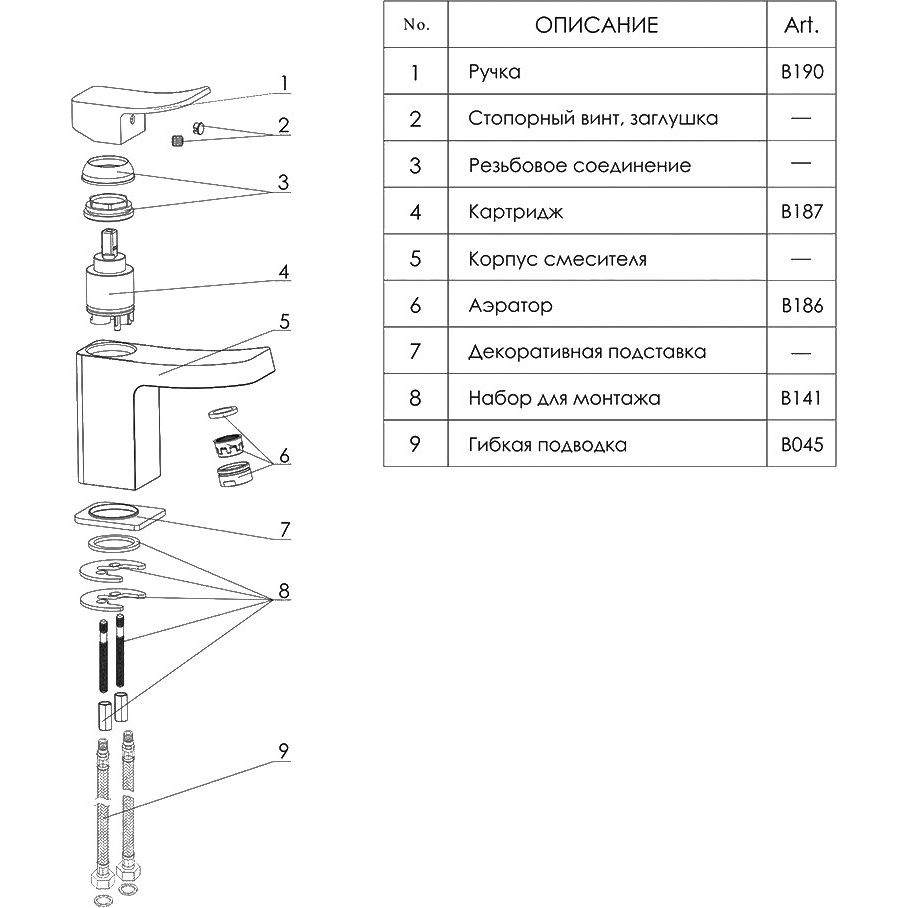 1
2
3
4
5
6
7
8
9

| No. | ОПИСАНИЕ | Art. |
|---|---|---|
| 1 | Ручка | B190 |
| 2 | Стопорный винт, заглушка | — |
| 3 | Резьбовое соединение | — |
| 4 | Картридж | B187 |
| 5 | Корпус смесителя | — |
| 6 | Аэратор | B186 |
| 7 | Декоративная подставка | — |
| 8 | Набор для монтажа | B141 |
| 9 | Гибкая подводка | B045 |