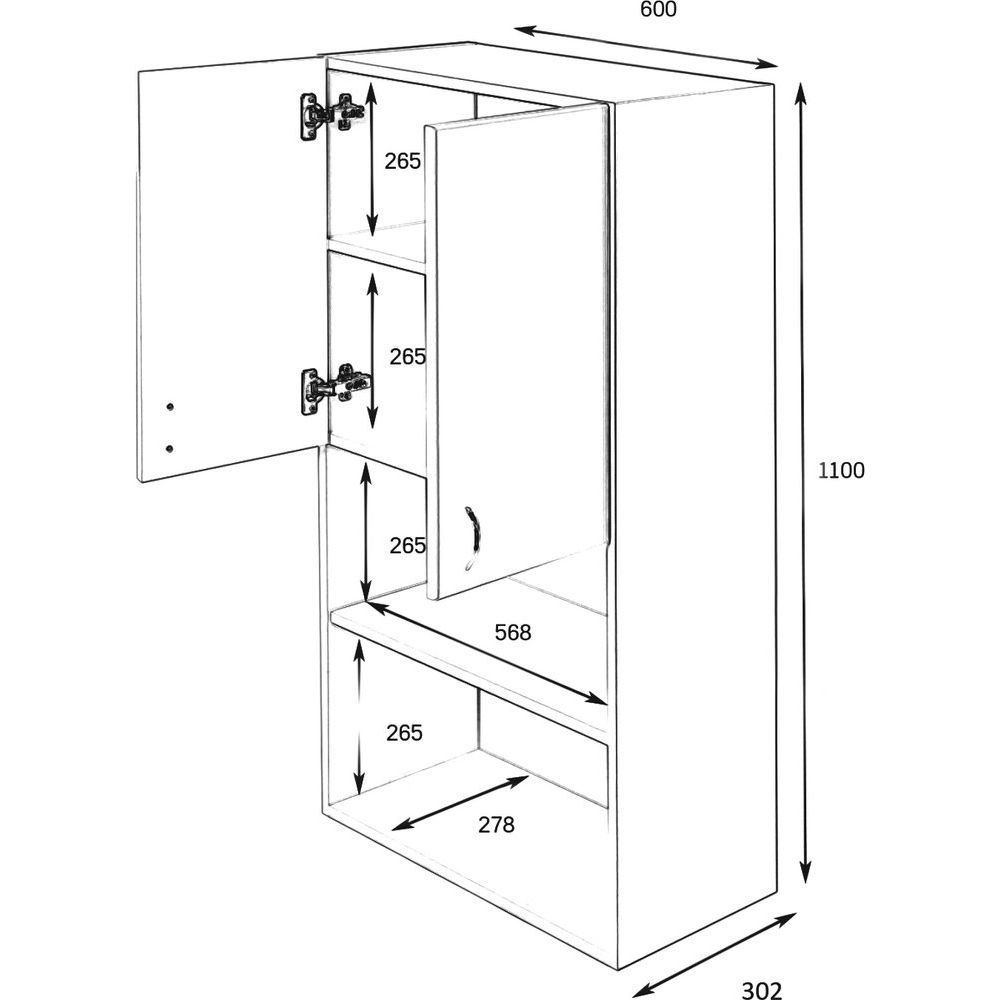 600

265

265

1100

265

568

265

278

302