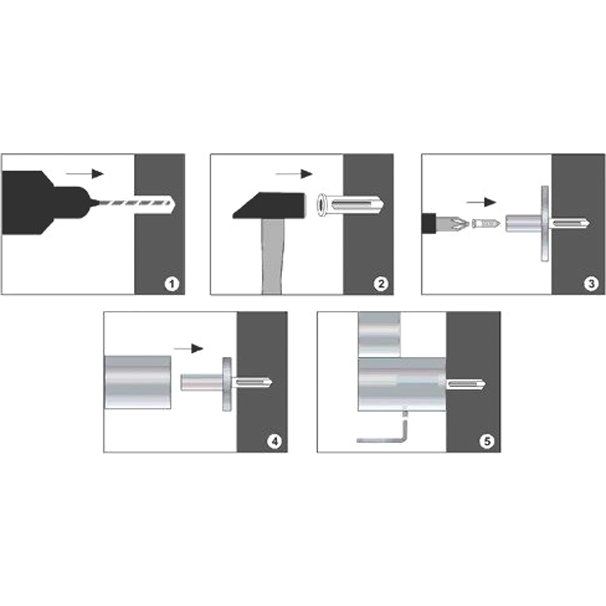 1

2

3

4

5