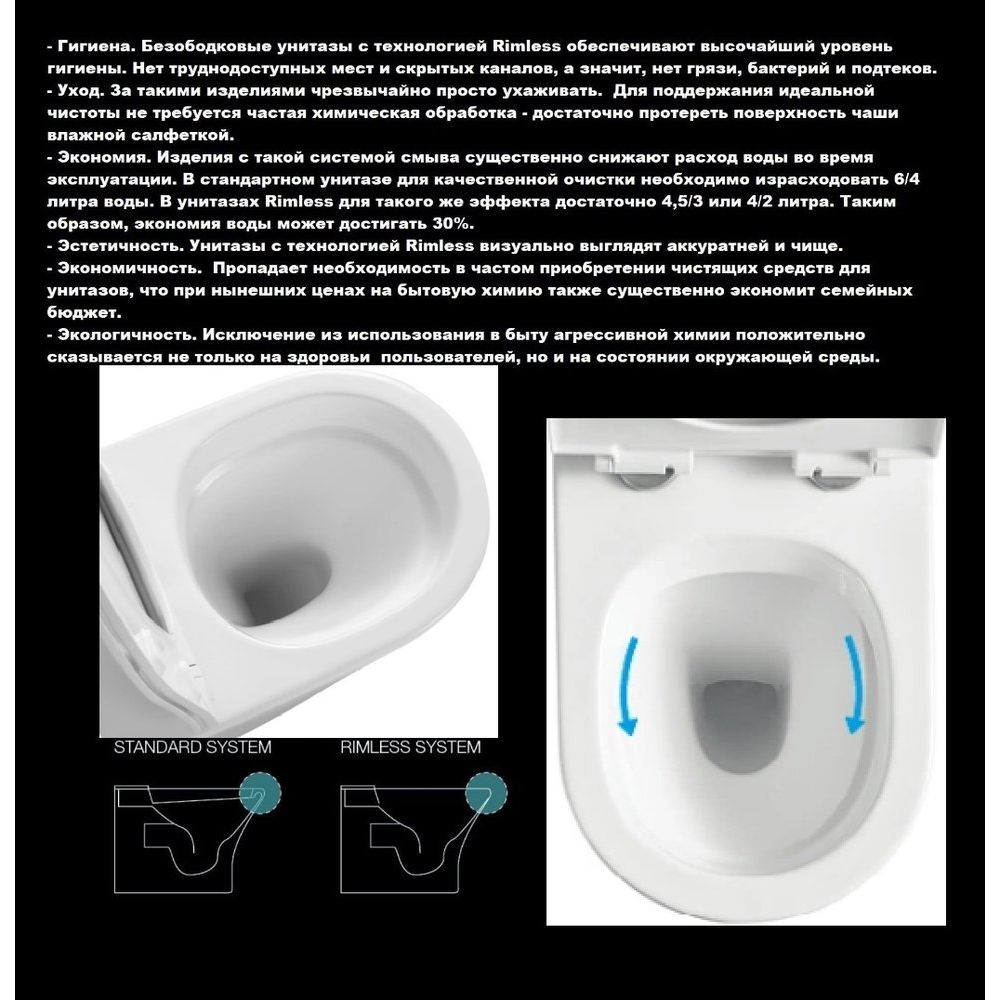 - Гигиена. Безободковые унитазы с технологией Rimless обеспечивают высочайший уровень гигиены. Нет труднодоступных мест и скрытых каналов, а значит, нет грязи, бактерий и подтеков.
- Уход. За такими изделиями чрезвычайно просто ухаживать. Для поддержания идеальной чистоты не требуется частая химическая обработка - достаточно протереть поверхность чаши влажной салфеткой.
- Экономия. Изделия с такой системой смыва существенно снижают расход воды во время эксплуатации. В стандартном унитазе для качественной очистки необходимо израсходовать 6/4 литра воды. В унитазах Rimless для такого же эффекта достаточно 4,5/3 или 4/2 литра. Таким образом, экономия воды может достигать 30%.
- Эстетичность. Унитазы с технологией Rimless визуально выглядят аккуратней и чище.
- Экономичность. Пропадает необходимость в частом приобретении чистящих средств для унитазов, что при нынешних ценах на бытовую химию также существенно экономит семейных бюджет.
- Экологичность. Исключение из использования в быту агрессивной химии положительно сказывается не только на здоровьи пользователей, но и на состоянии окружающей среды.

STANDARD SYSTEM

RIMLESS SYSTEM