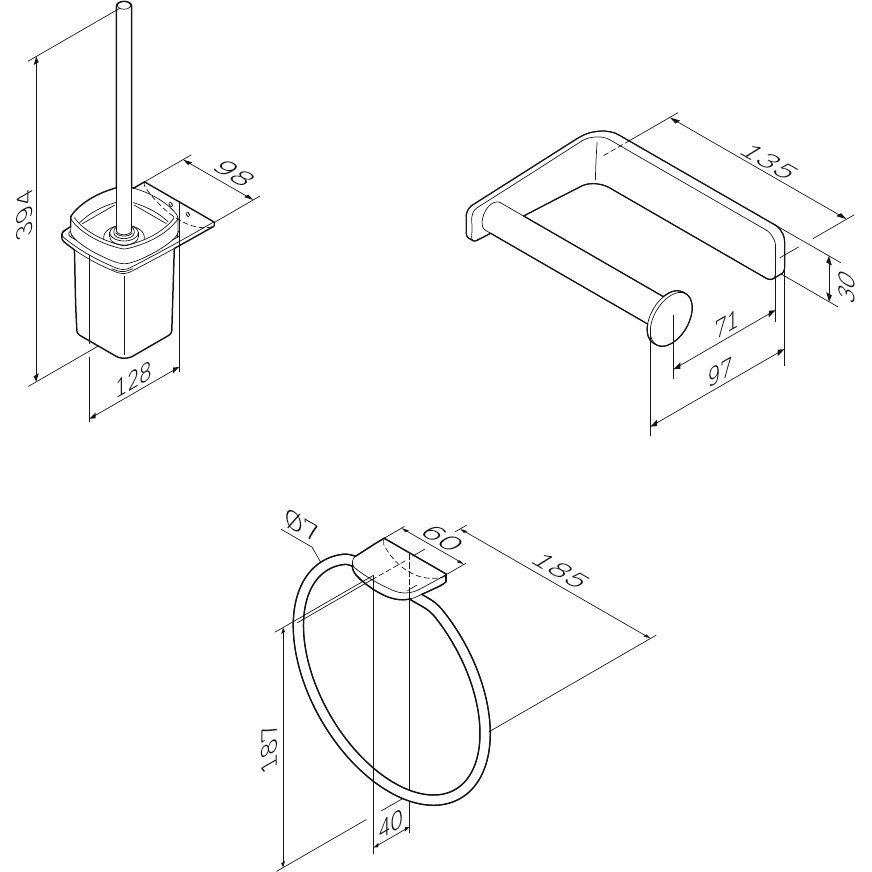 394
98
128
135
30
71
97
Ø7
60
185
187
40