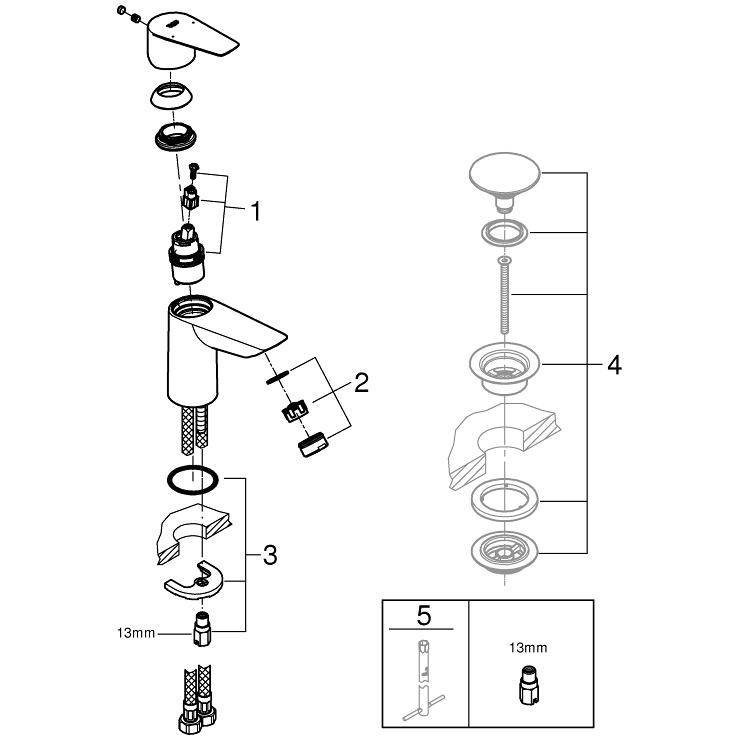 1

2

3

13mm

4

5

13mm