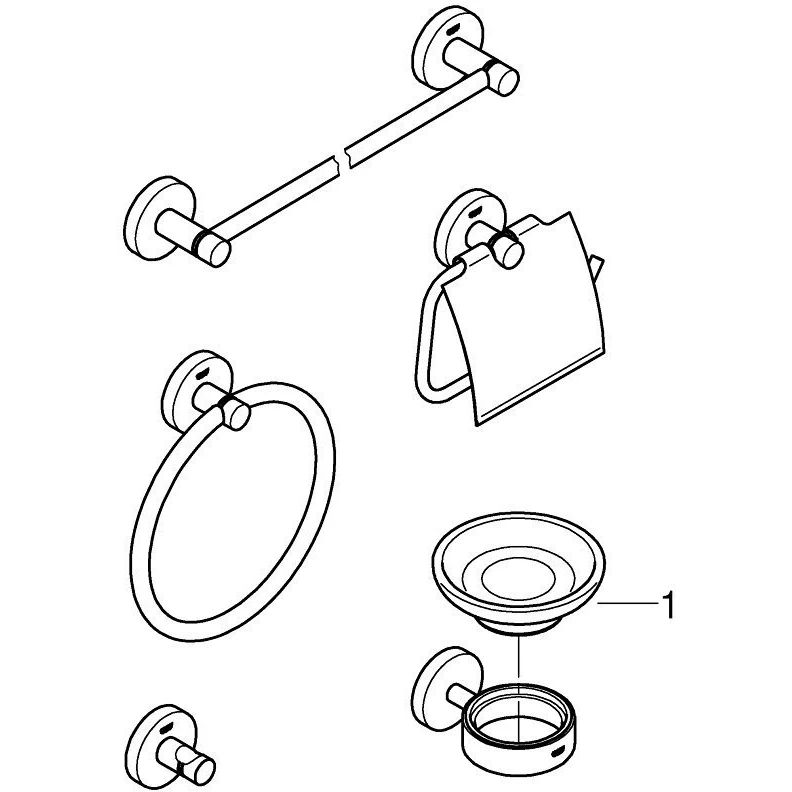 1