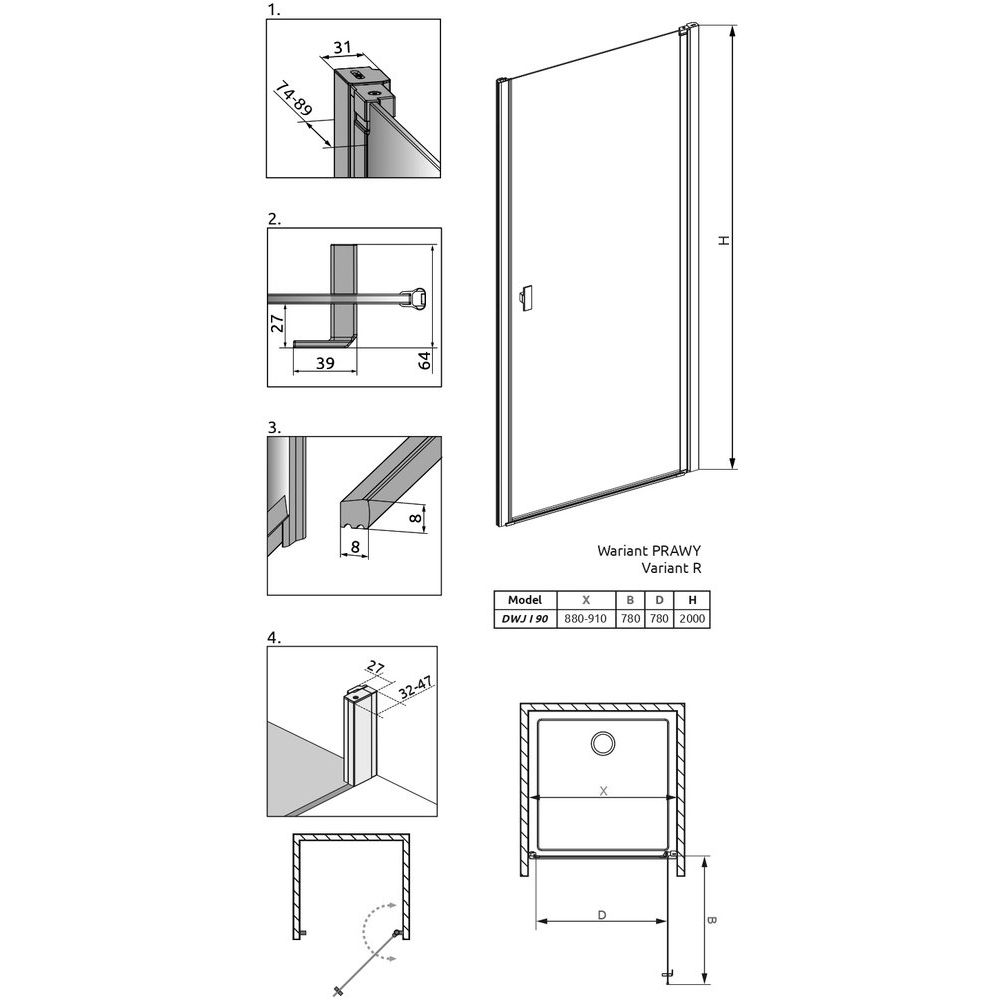 1.

31

74-89

2.

27

39

64

3.

8

8

4.

27

32-47

H

Wariant PRAWY
Variant R

| Model | X | B | D | H |
|---|---|---|---|---|
| DWJ I 90 | 880-910 | 780 | 780 | 2000 |

X

D

B