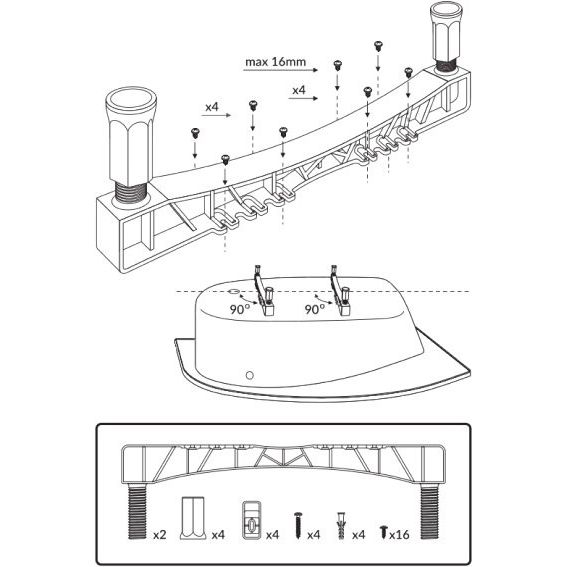 max 16mm

x4

x4

90°

90°

x2

x4

x4

x4

x4

x16