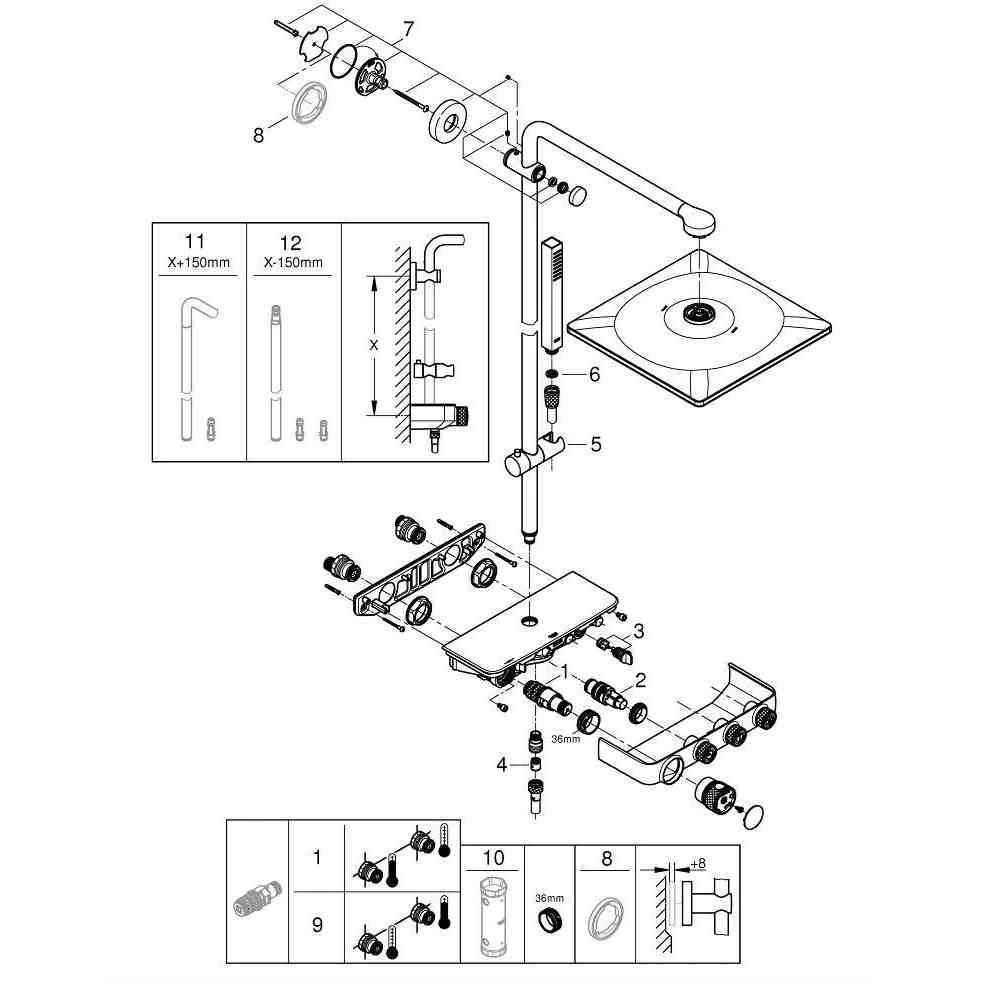 7
8
11
X+150mm
12
X-150mm
X
6
5
3
1
2
36mm
4
1
9
10
36mm
8
+8