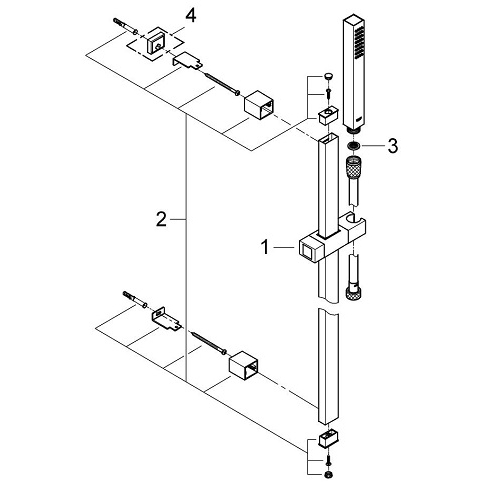 4
3
2
1