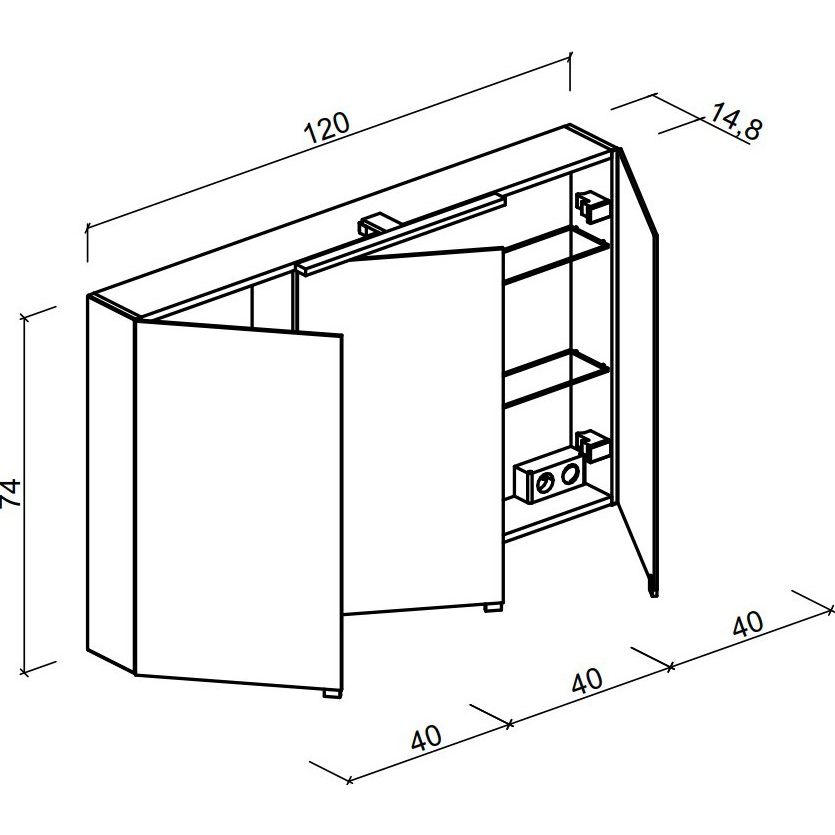 120
14,8
74
40
40
40