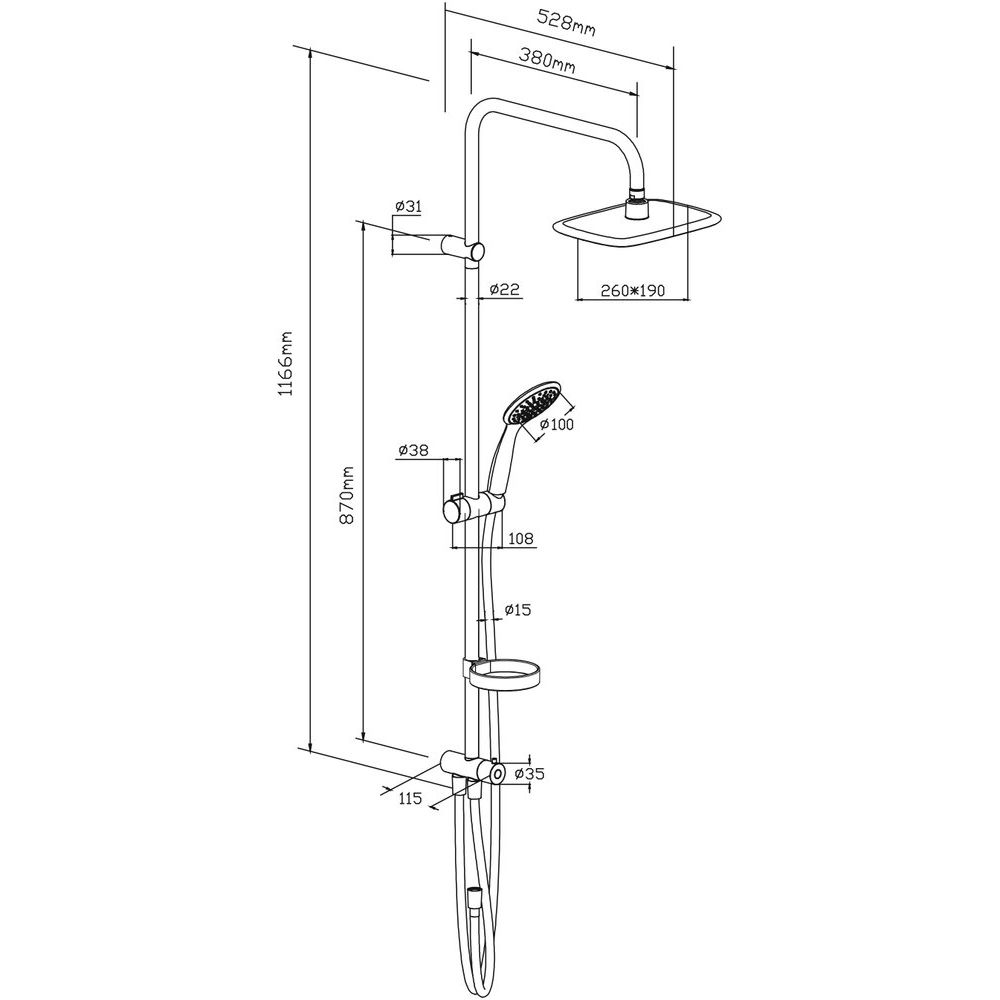 528mm
380mm
ø31
ø22
260*190
1166mm
870mm
ø100
ø38
108
ø15
ø35
115