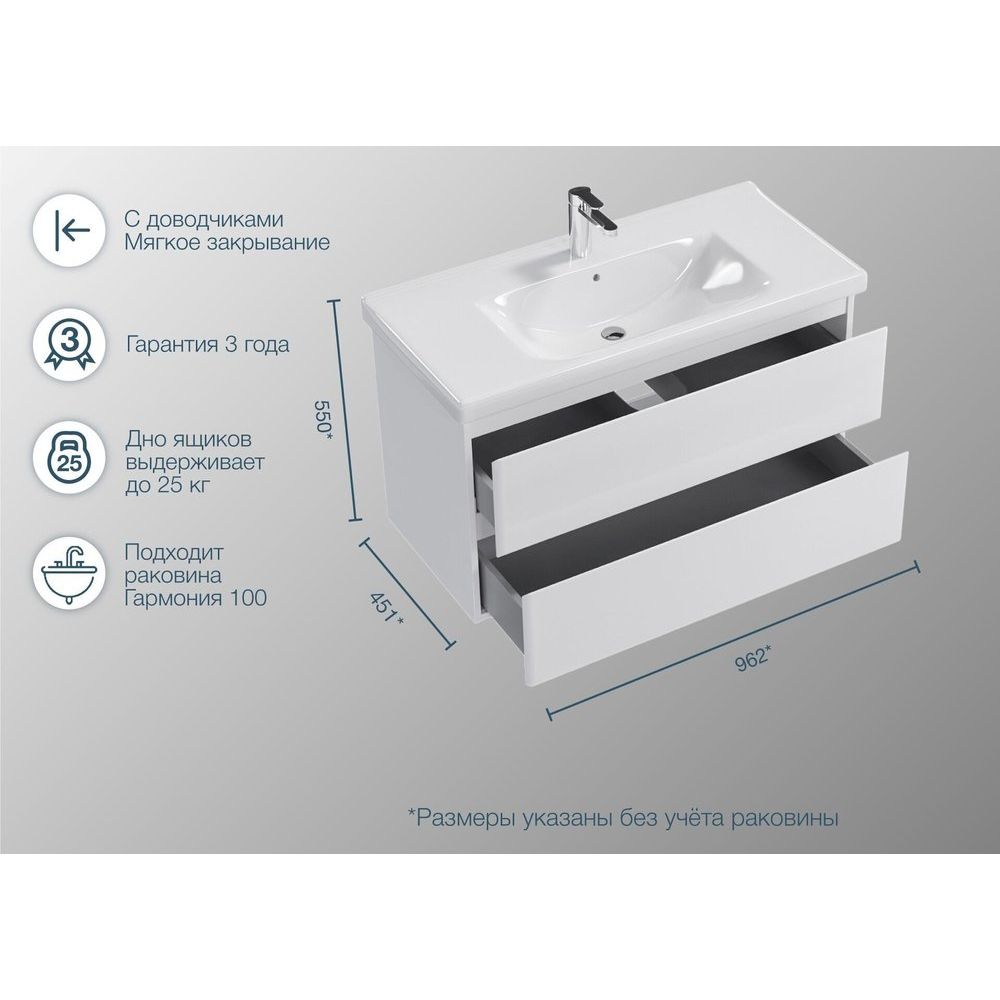 С доводчиками
Мягкое закрывание

3

Гарантия 3 года

25

Дно ящиков выдерживает до 25 кг

Подходит раковина Гармония 100

550*

451*

962*

*Размеры указаны без учёта раковины