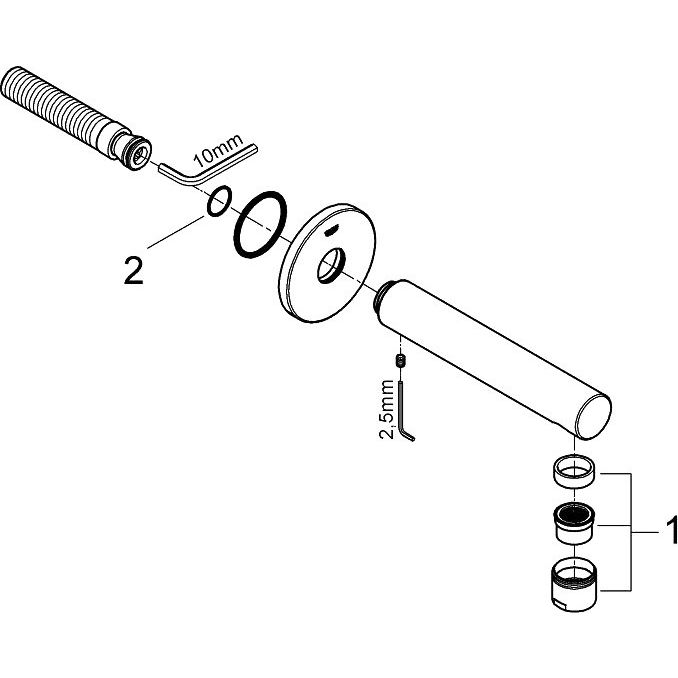 10mm
2
2,5mm
1