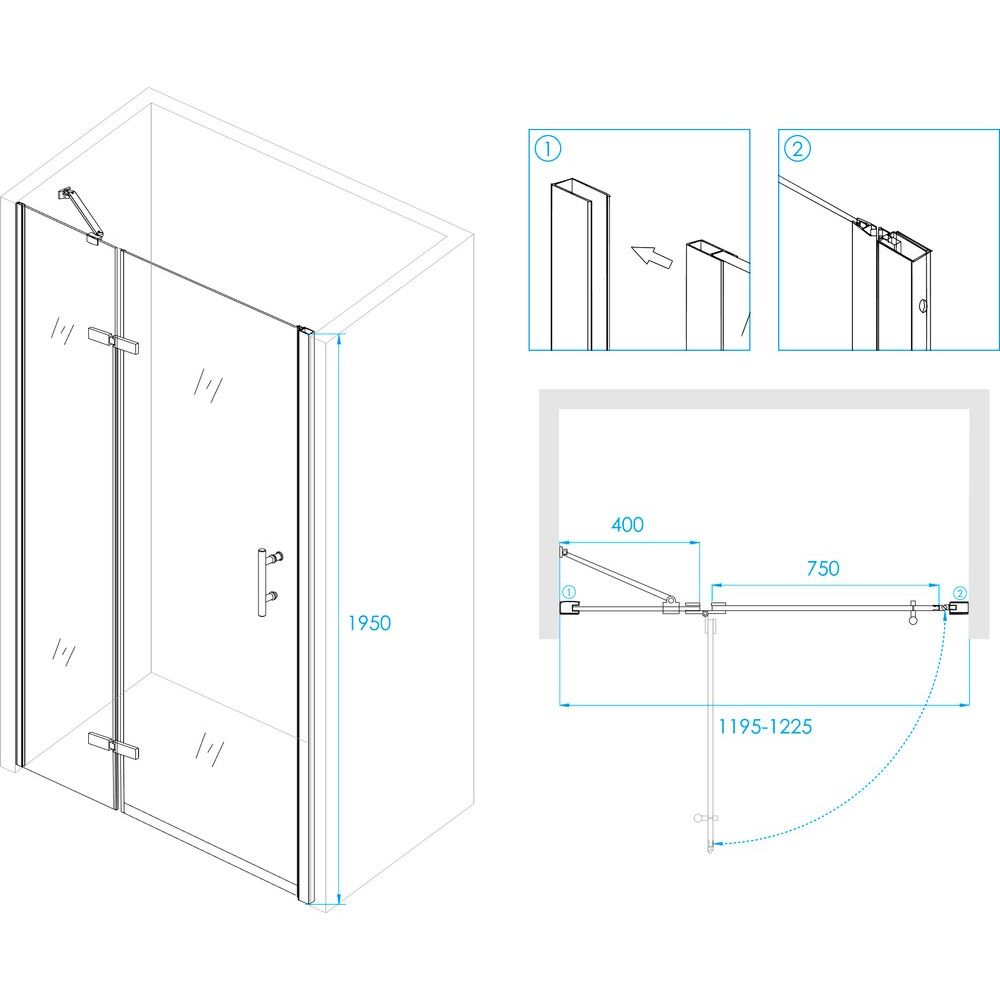 1950

①

②

400

750

①

②

1195-1225