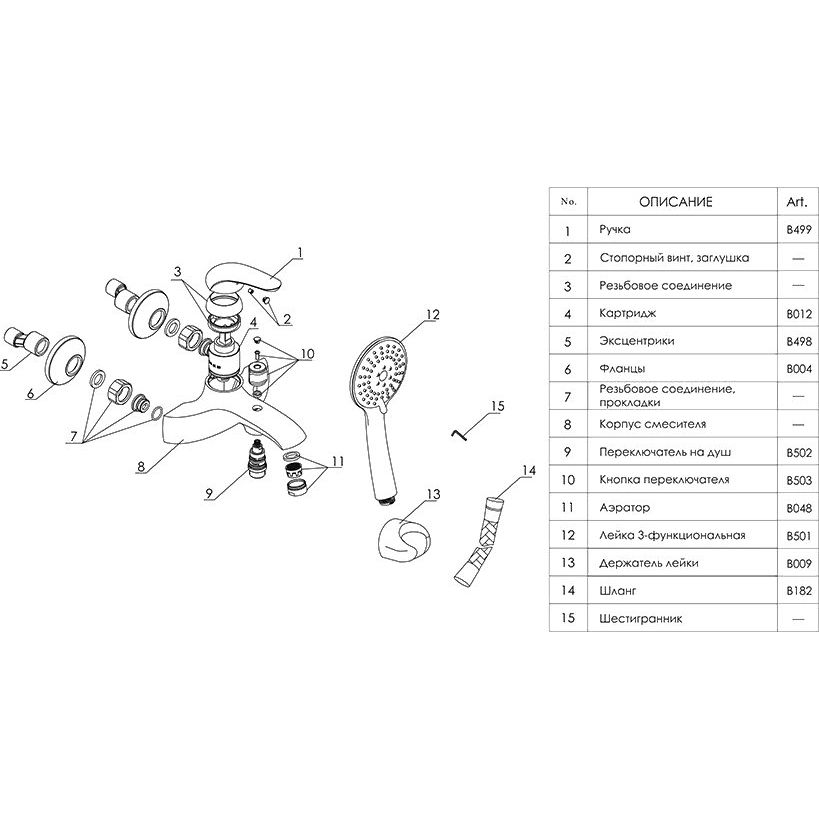 1
3
2
4
10
5
6
7
8
9
11
12
15
13
14

| No. | ОПИСАНИЕ | Art. |
|---|---|---|
| 1 | Ручка | B499 |
| 2 | Стопорный винт, заглушка | — |
| 3 | Резьбовое соединение | — |
| 4 | Картридж | B012 |
| 5 | Эксцентрики | B498 |
| 6 | Фланцы | B004 |
| 7 | Резьбовое соединение, прокладки | — |
| 8 | Корпус смесителя | — |
| 9 | Переключатель на душ | B502 |
| 10 | Кнопка переключателя | B503 |
| 11 | Аэратор | B048 |
| 12 | Лейка 3-функциональная | B501 |
| 13 | Держатель лейки | B009 |
| 14 | Шланг | B182 |
| 15 | Шестигранник | — |