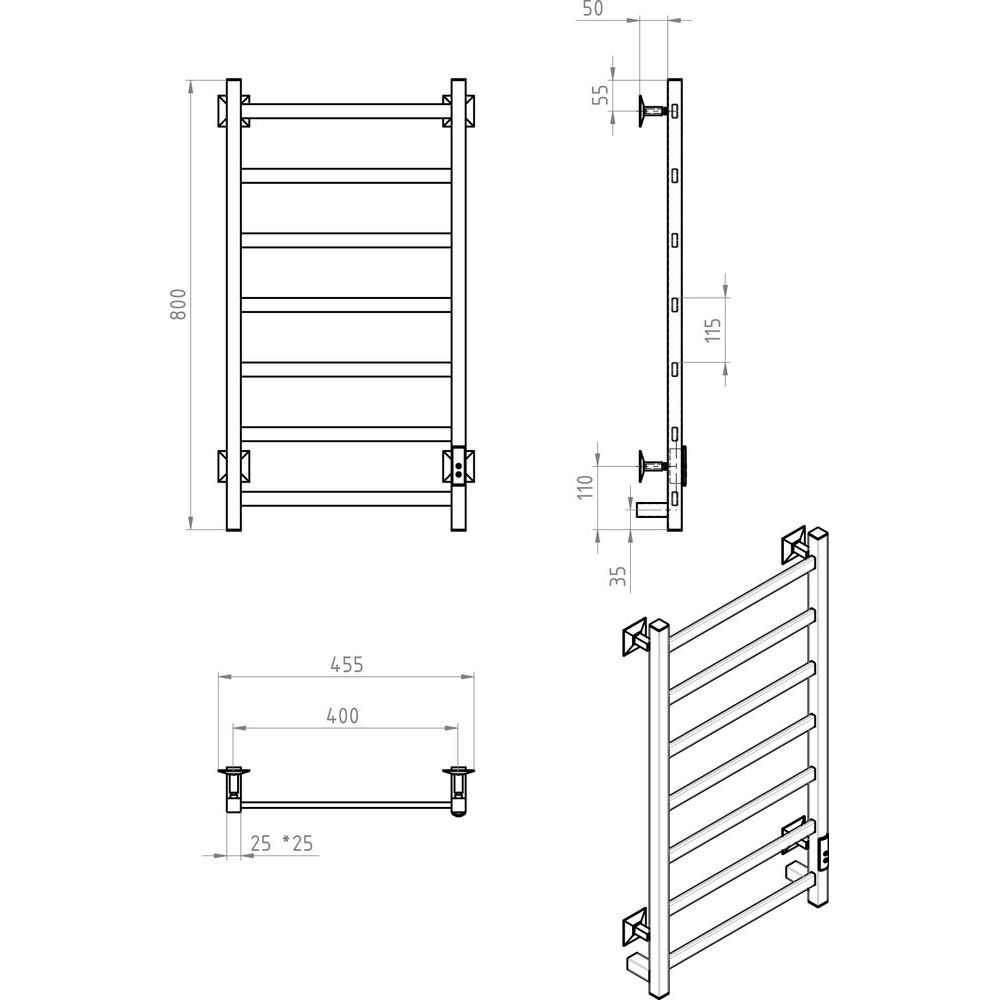 800

50

55

115

110

35

455

400

25 *25