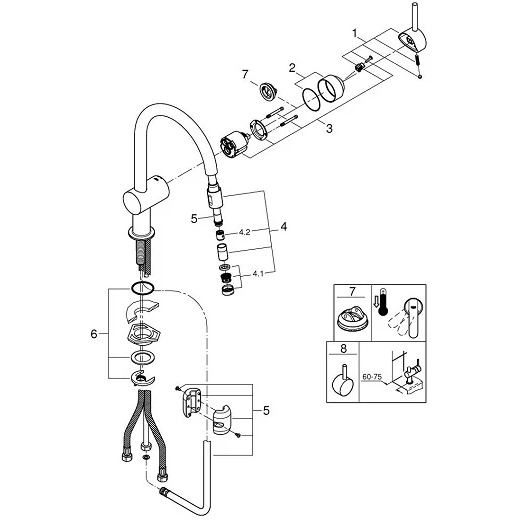 1
2
7
3
5
4.2
4
4.1
6
5
7
8
60-75