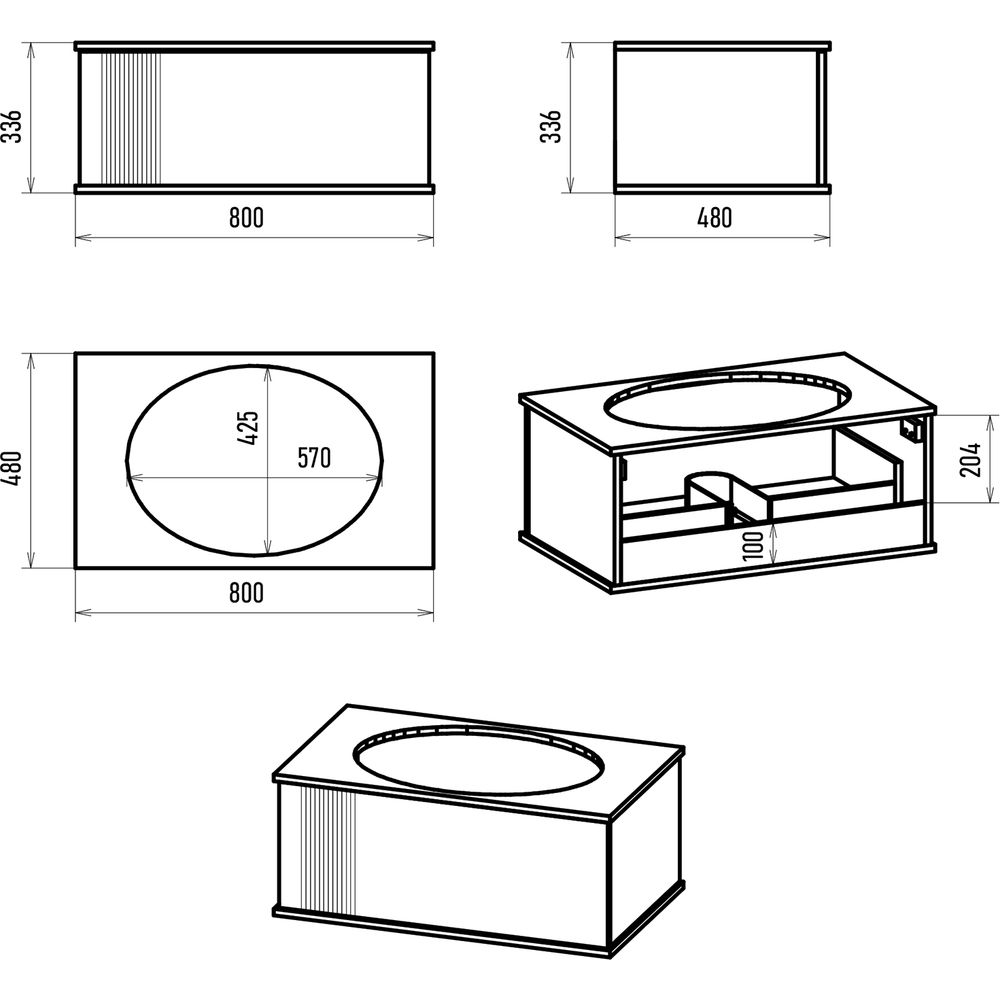 336
800
336
480
480
425
570
800
204
100