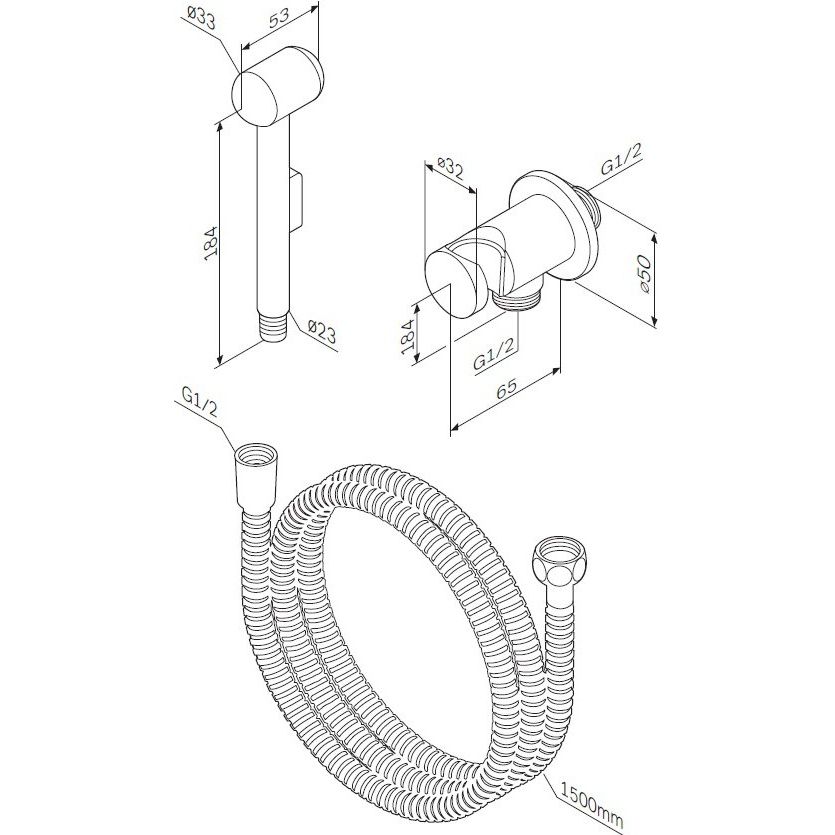 ø33
53
184
ø23
ø32
G1/2
ø50
184
G1/2
65
G1/2
1500mm