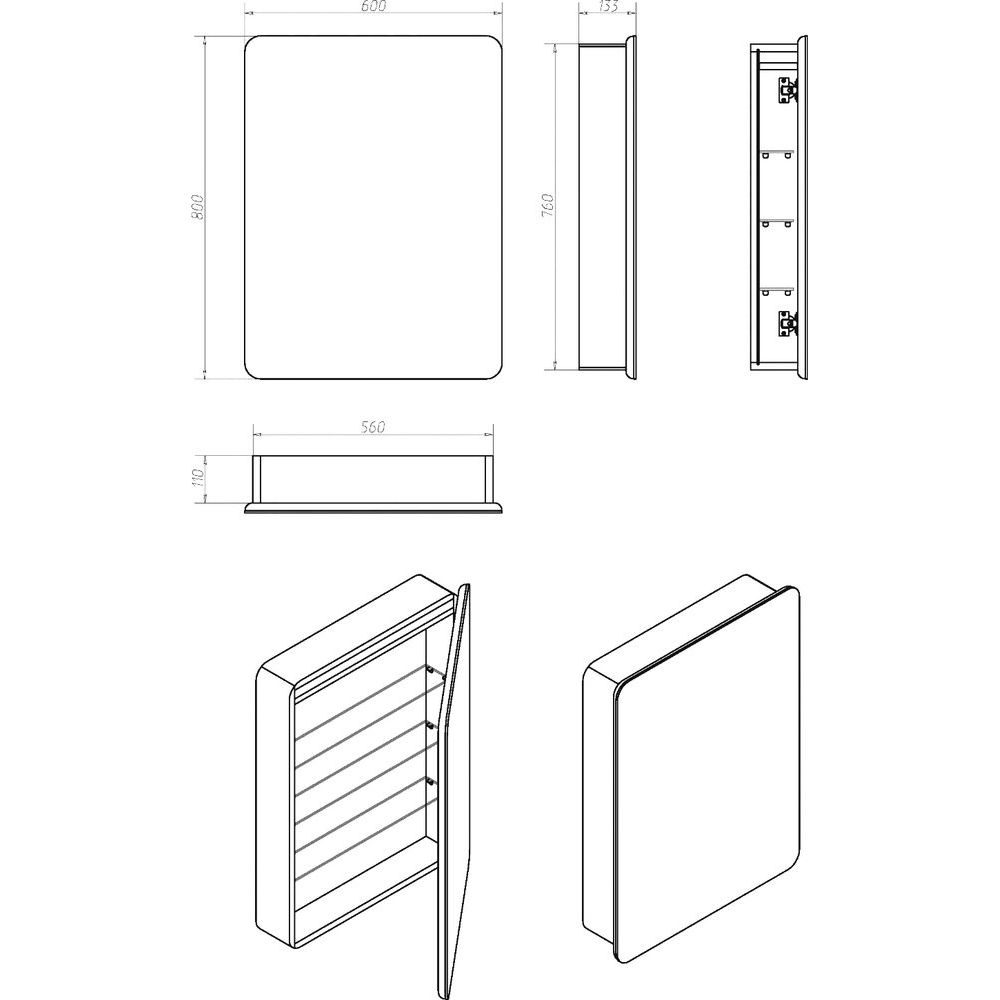 600
135
800
760
560
110