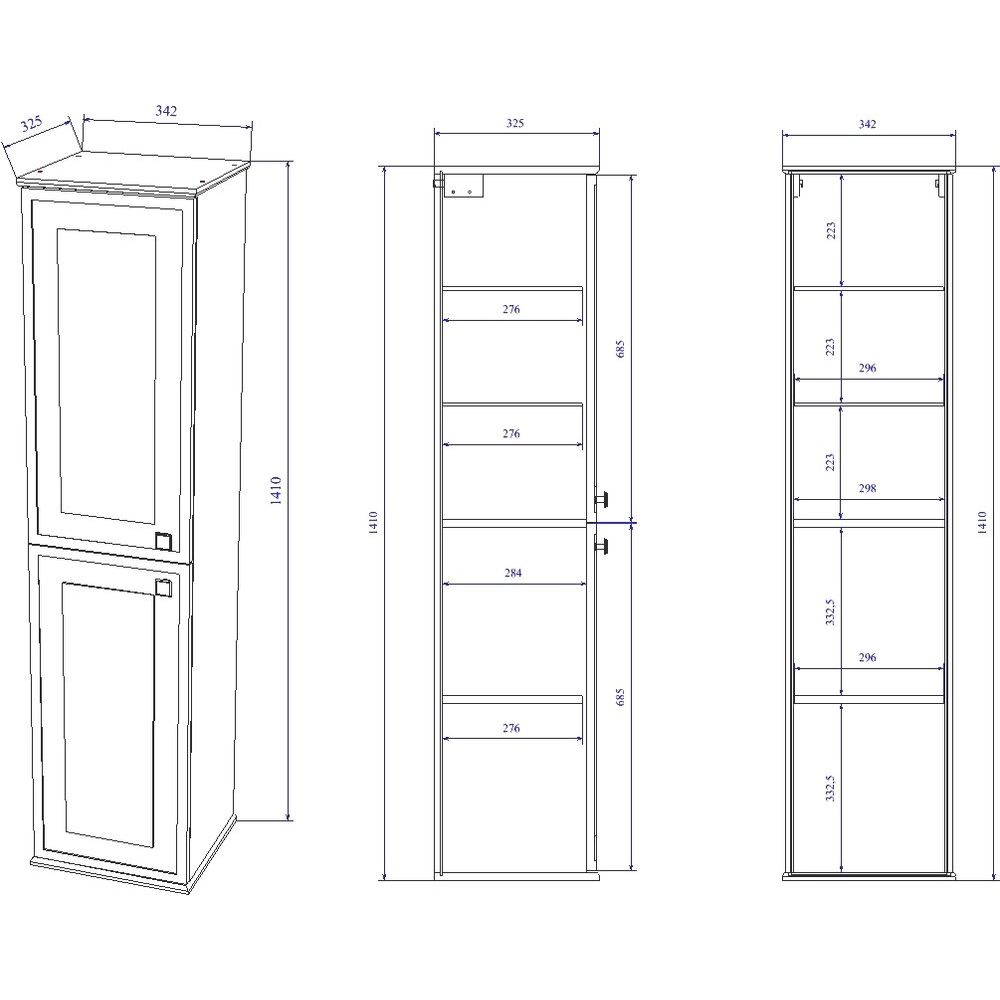 325
342
1410

325
276
276
284
276
685
685
1410

342
223
223
296
223
298
332,5
296
332,5
1410