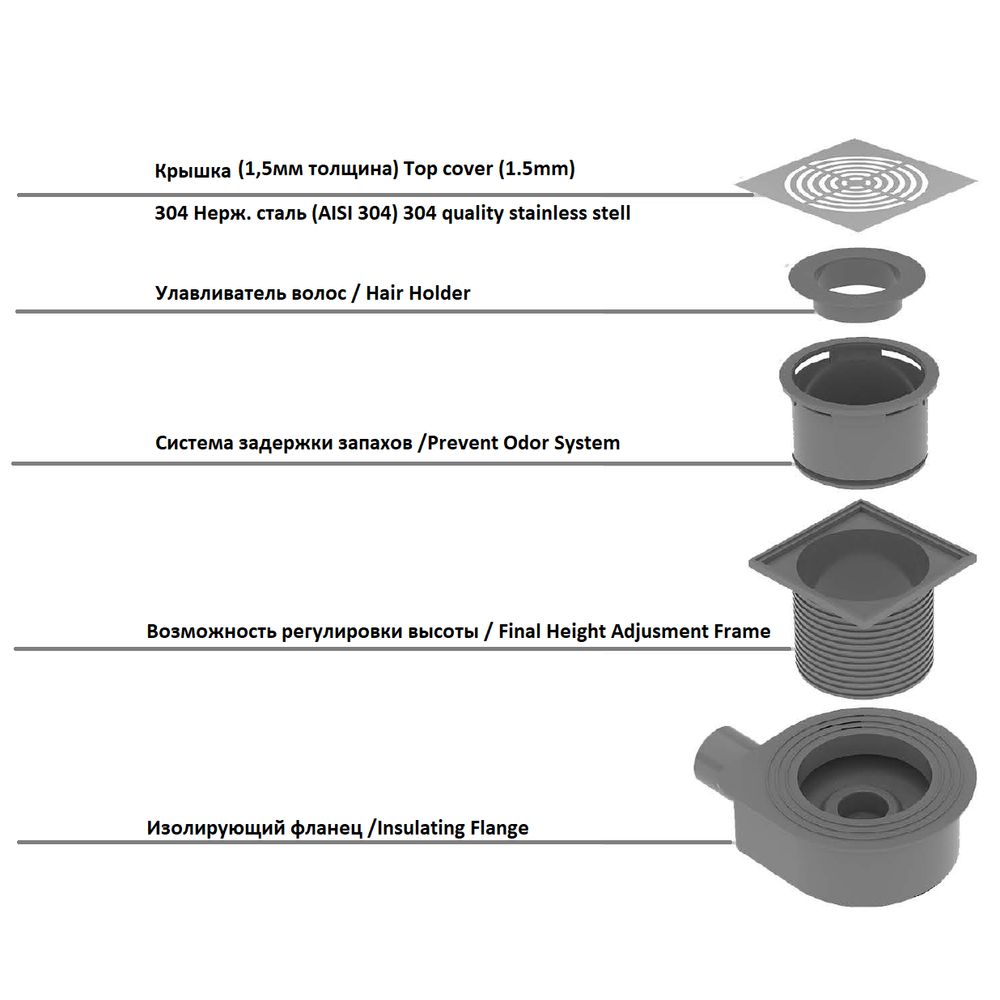 Крышка (1,5мм толщина) Top cover (1.5mm)

304 Нерж. сталь (AISI 304) 304 quality stainless stell

Улавливатель волос / Hair Holder

Система задержки запахов /Prevent Odor System

Возможность регулировки высоты / Final Height Adjusment Frame

Изолирующий фланец /Insulating Flange