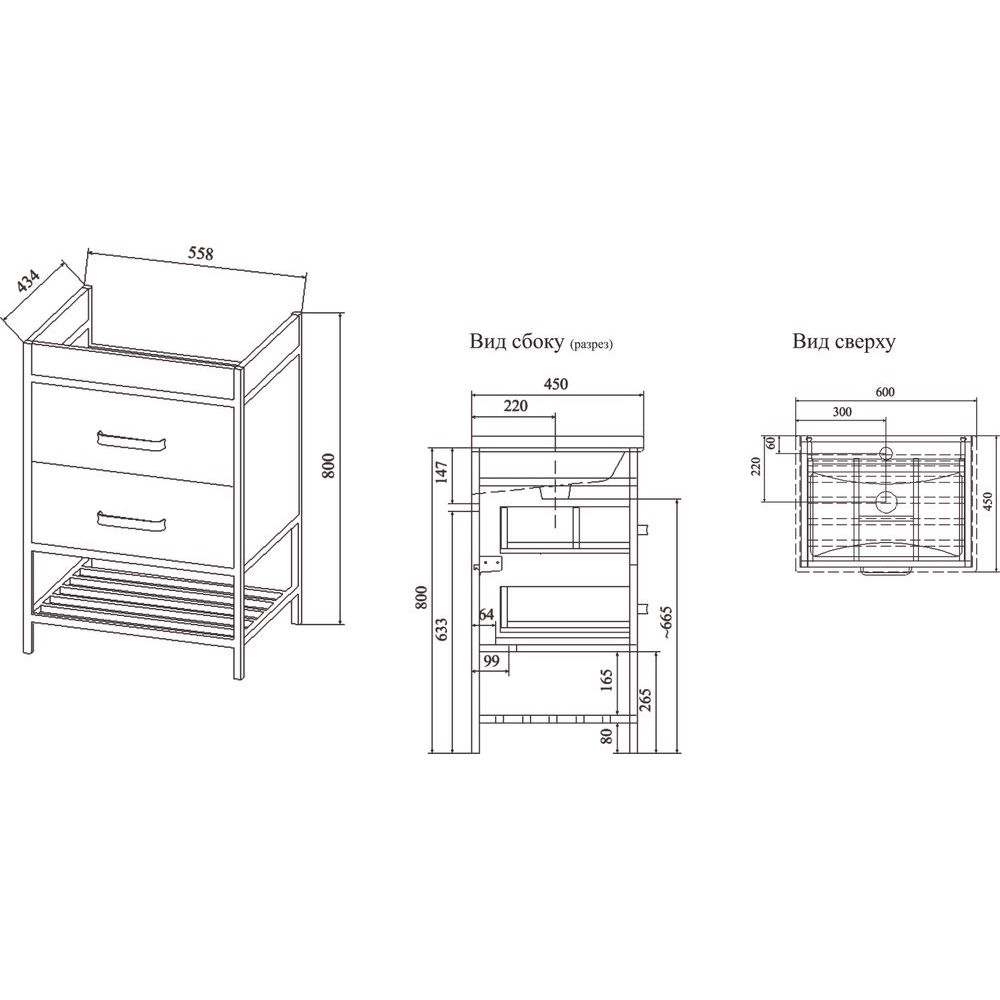 434
558
800

Вид сбоку (разрез)
450
220
147
800
633
64
99
~665
165
265
80

Вид сверху
600
300
60
220
450