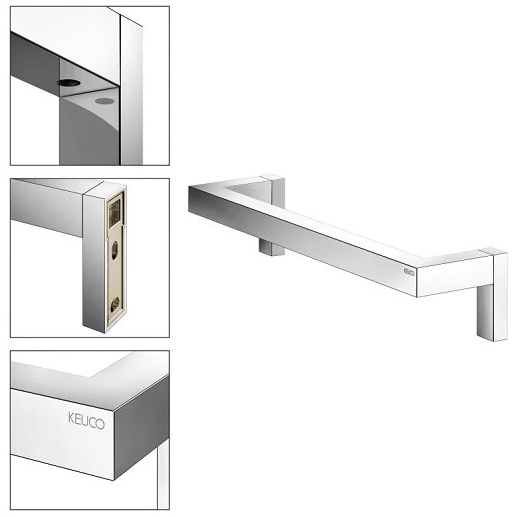 KEUCO

KEUCO