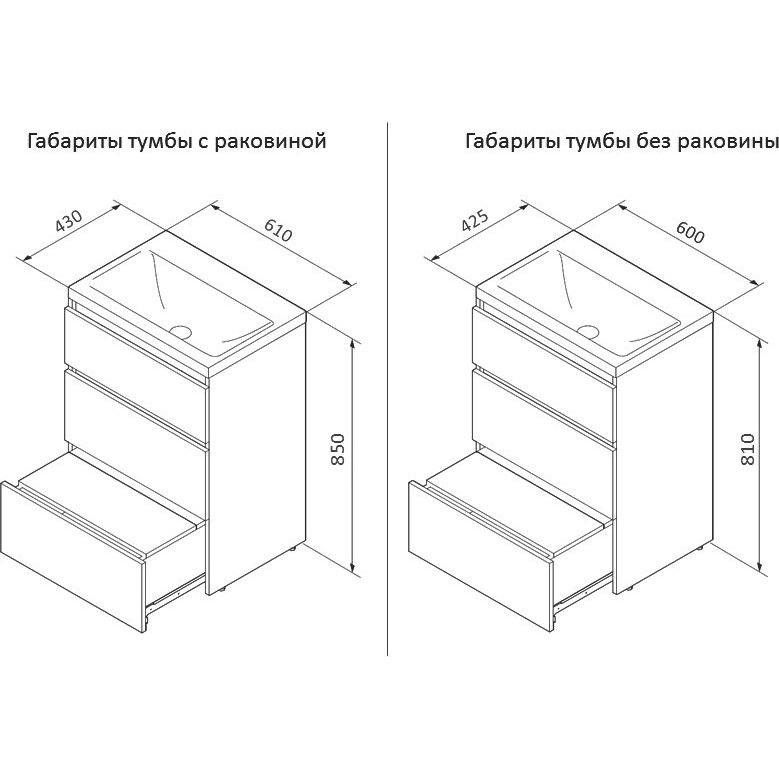 Габариты тумбы с раковиной

430

610

850

Габариты тумбы без раковины

425

600

810