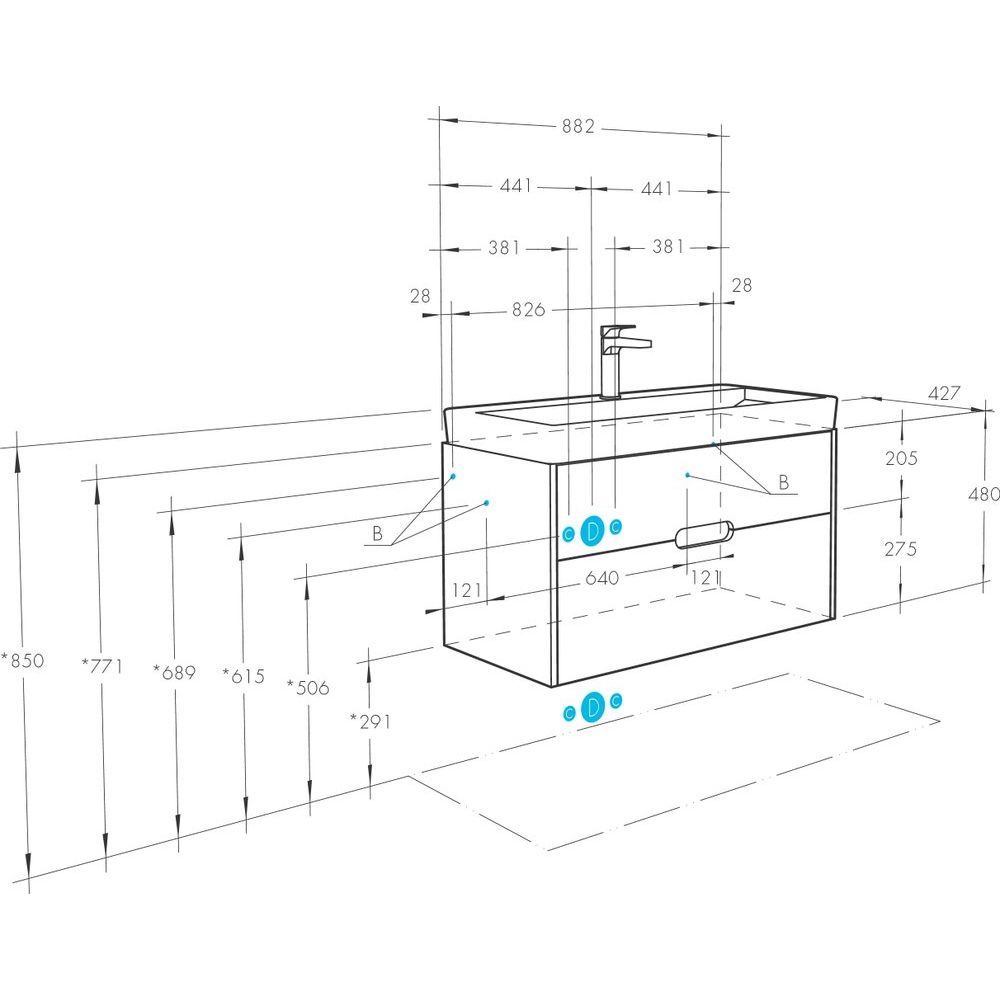 882
441
441
381
381
28
826
28
427
205
480
275
B
B
C D C
121
640
121
*850
*771
*689
*615
*506
*291
C D C