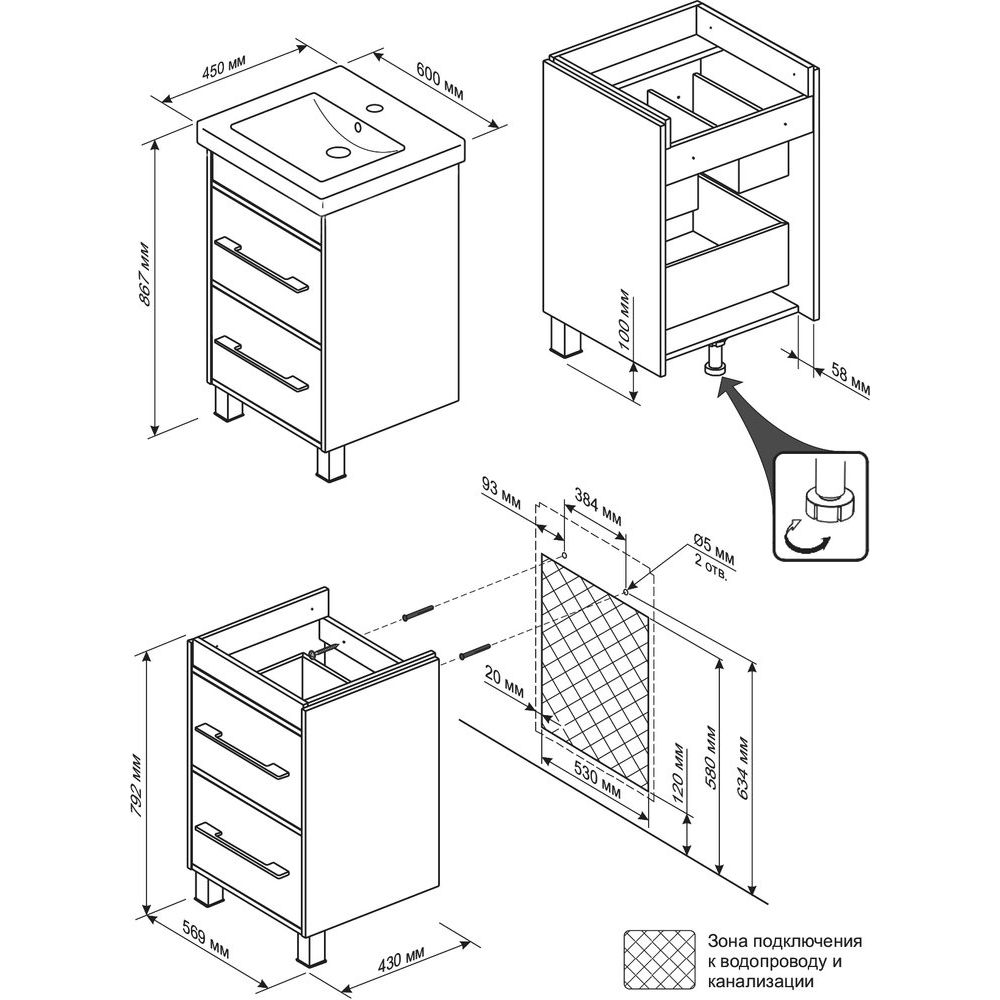 450 мм
600 мм
867 мм
100 мм
58 мм
93 мм
384 мм
Ø5 мм
2 отв.
20 мм
530 мм
120 мм
580 мм
634 мм
792 мм
569 мм
430 мм

Зона подключения к водопроводу и канализации