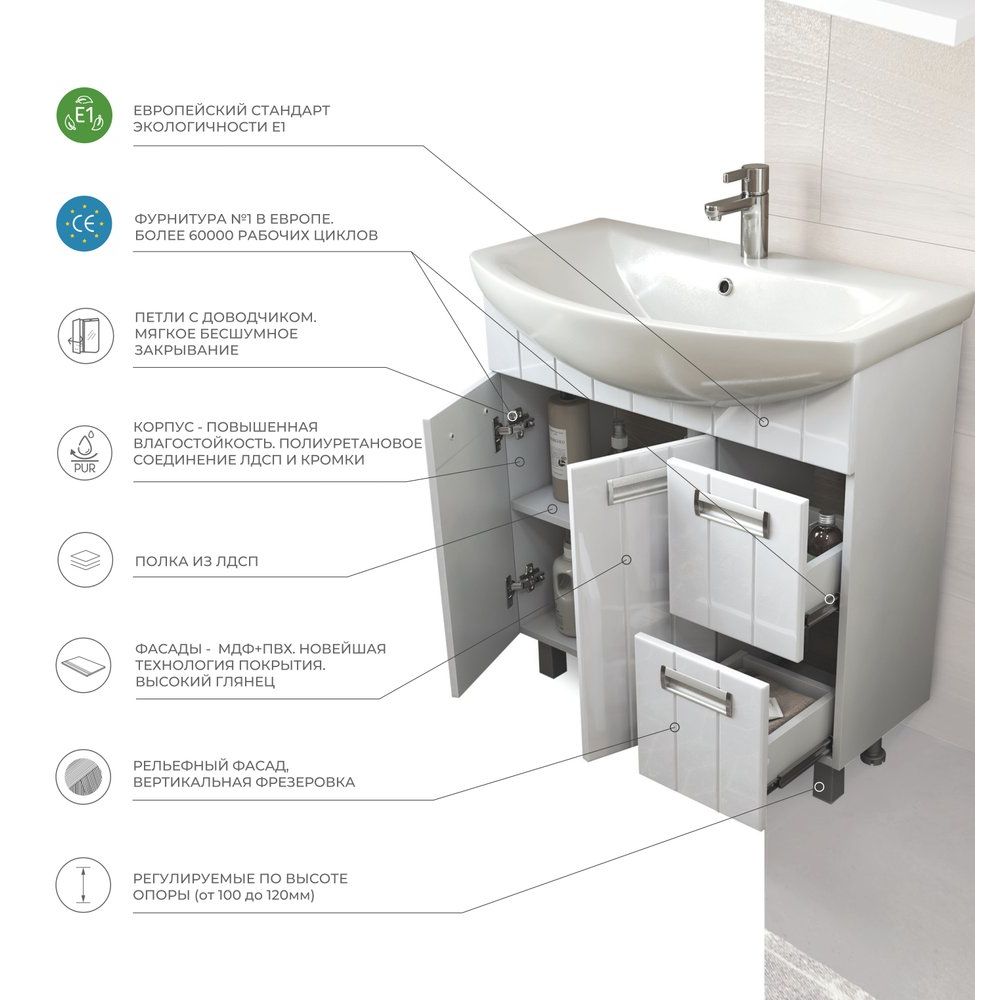 E1

ЕВРОПЕЙСКИЙ СТАНДАРТ ЭКОЛОГИЧНОСТИ Е1

CE

ФУРНИТУРА №1 В ЕВРОПЕ. БОЛЕЕ 60000 РАБОЧИХ ЦИКЛОВ

ПЕТЛИ С ДОВОДЧИКОМ. МЯГКОЕ БЕСШУМНОЕ ЗАКРЫВАНИЕ

PUR

КОРПУС - ПОВЫШЕННАЯ ВЛАГОСТОЙКОСТЬ. ПОЛИУРЕТАНОВОЕ СОЕДИНЕНИЕ ЛДСП И КРОМКИ

ПОЛКА ИЗ ЛДСП

ФАСАДЫ - МДФ+ПВХ. НОВЕЙШАЯ ТЕХНОЛОГИЯ ПОКРЫТИЯ. ВЫСОКИЙ ГЛЯНЕЦ

РЕЛЬЕФНЫЙ ФАСАД, ВЕРТИКАЛЬНАЯ ФРЕЗЕРОВКА

РЕГУЛИРУЕМЫЕ ПО ВЫСОТЕ ОПОРЫ (от 100 до 120мм)