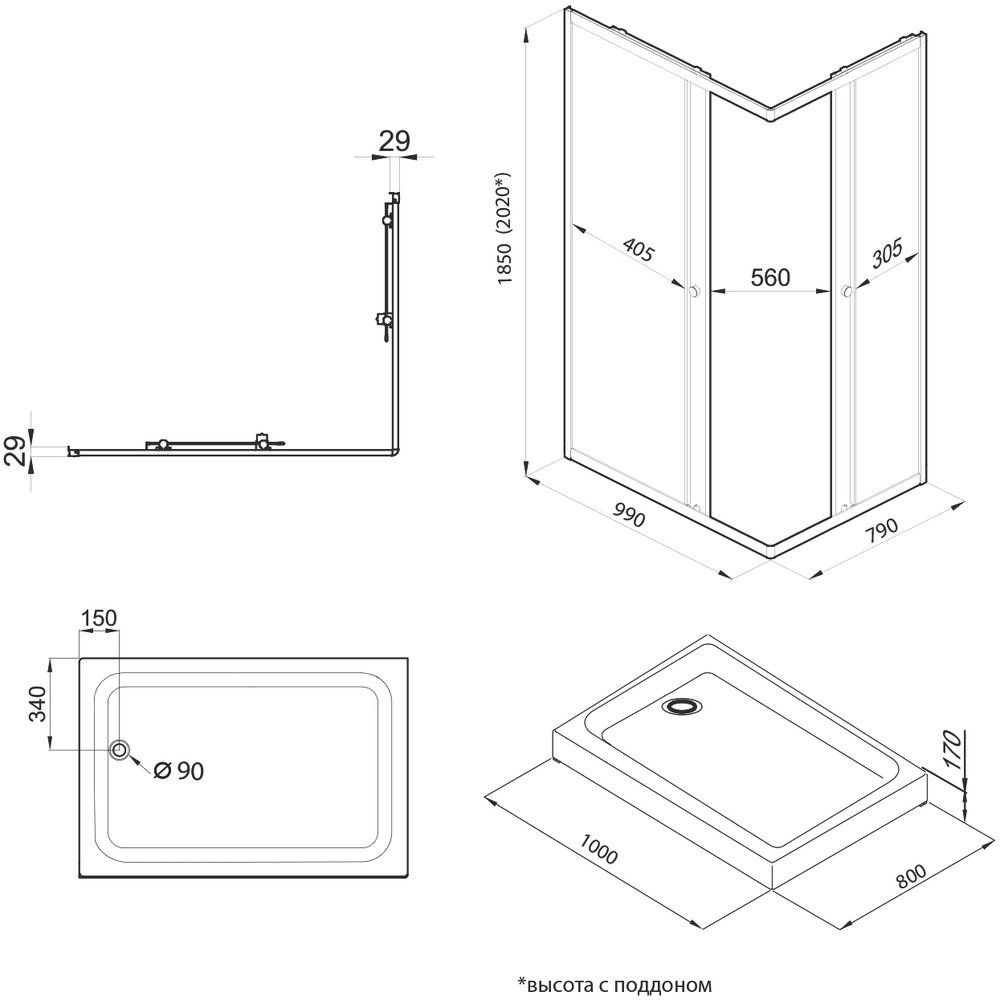 29

29

1850 (2020*)

405

560

305

990

790

150

340

Ø 90

170

1000

800

*высота с поддоном