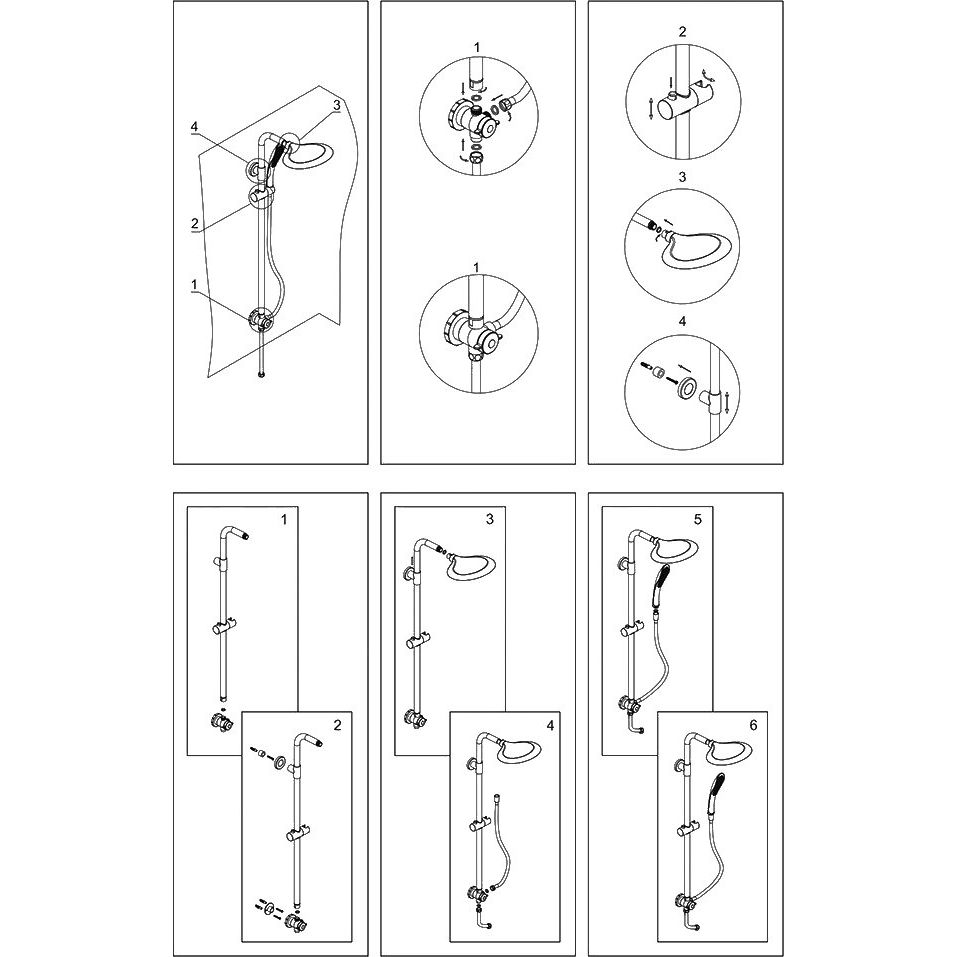 4
3
2
1

1

1

2

3

4

1

2

3

4

5

6