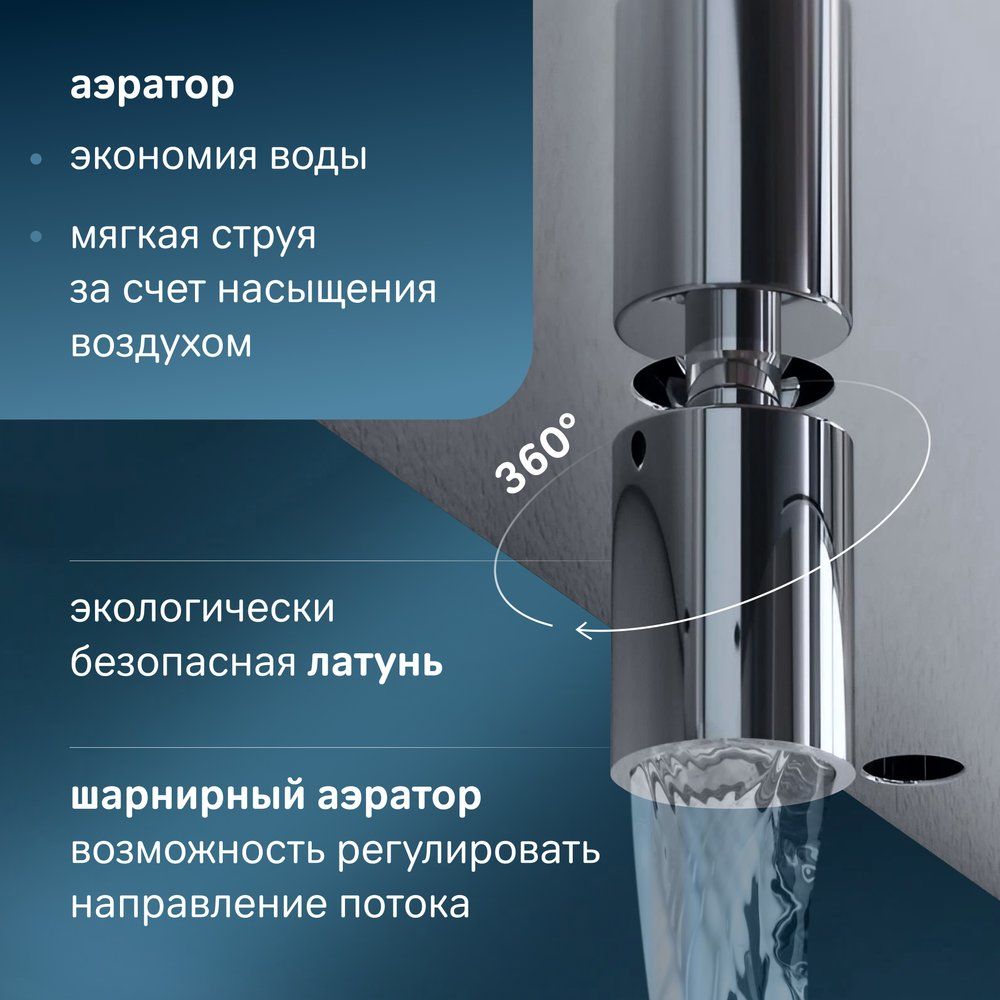 аэратор

• экономия воды

• мягкая струя за счет насыщения воздухом

360°

экологически безопасная латунь

шарнирный аэратор возможность регулировать направление потока