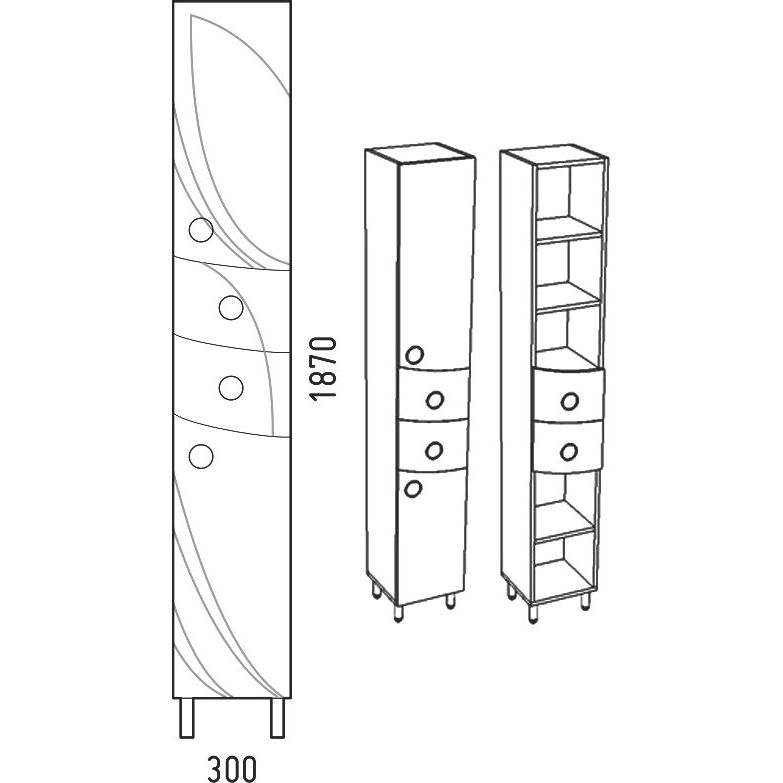 1870
300