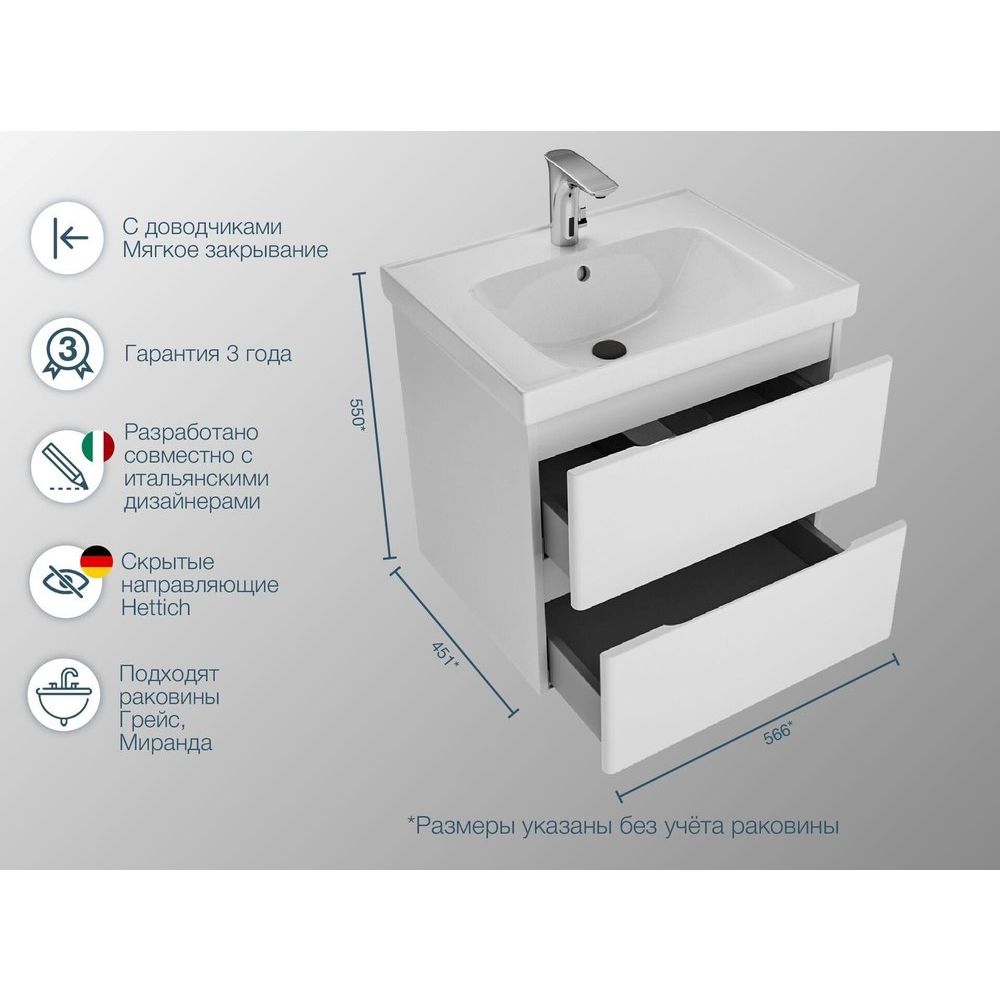 С доводчиками
Мягкое закрывание

3

Гарантия 3 года

Разработано совместно с итальянскими дизайнерами

Скрытые направляющие Hettich

Подходят раковины Грейс, Миранда

550*

451*

566*

*Размеры указаны без учёта раковины