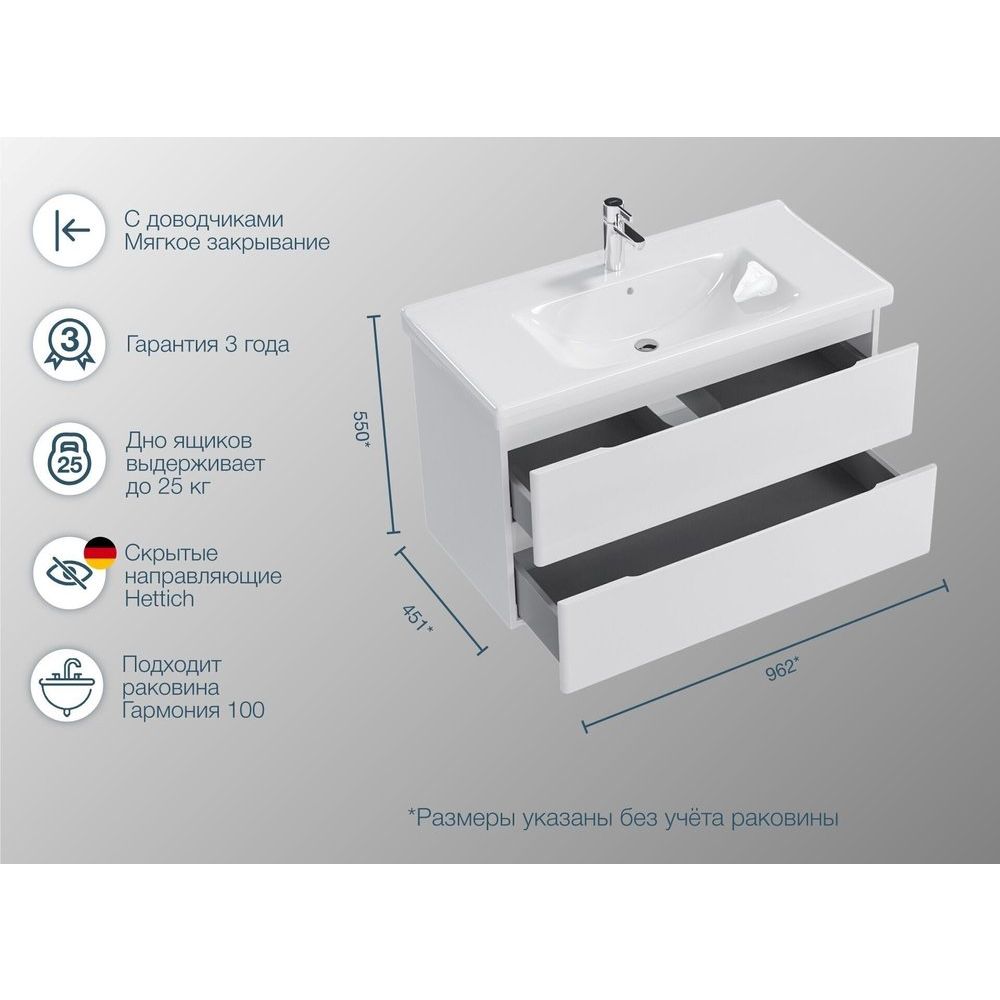 С доводчиками
Мягкое закрывание

3

Гарантия 3 года

25

Дно ящиков выдерживает до 25 кг

Скрытые направляющие Hettich

Подходит раковина Гармония 100

550*

451*

962*

*Размеры указаны без учёта раковины