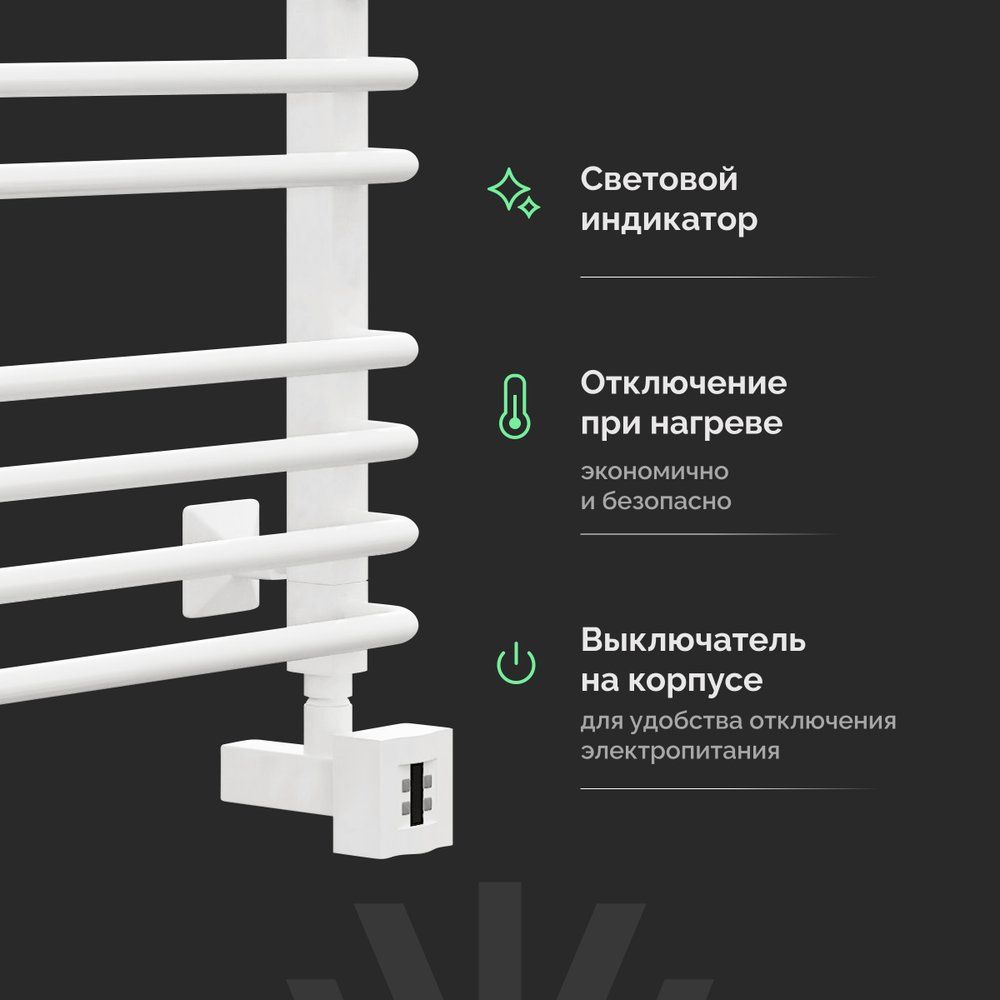 Световой индикатор

Отключение при нагреве

экономично и безопасно

Выключатель на корпусе

для удобства отключения электропитания