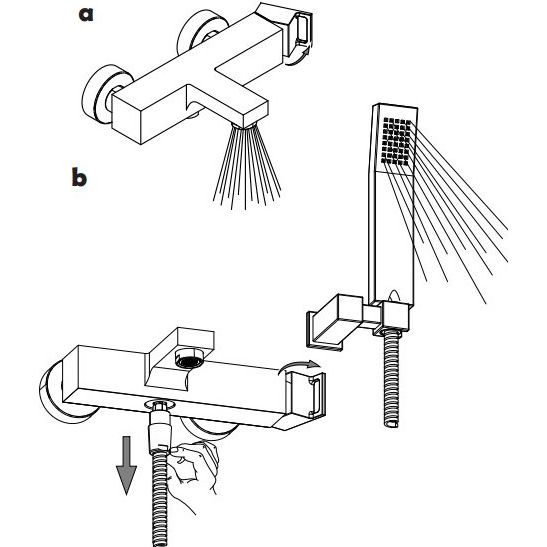 a

b