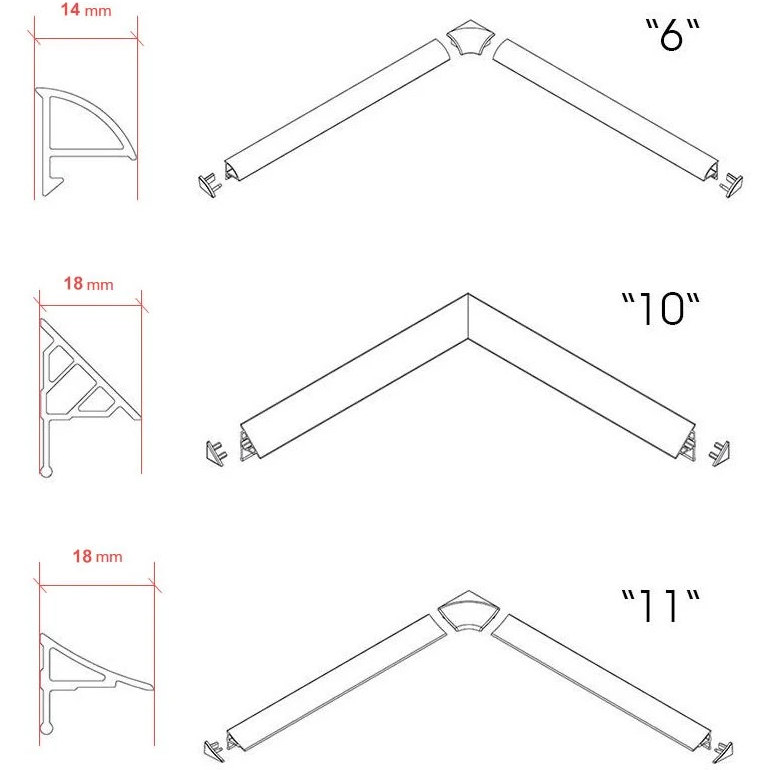 14 mm

"6"

18 mm

"10"

18 mm

"11"