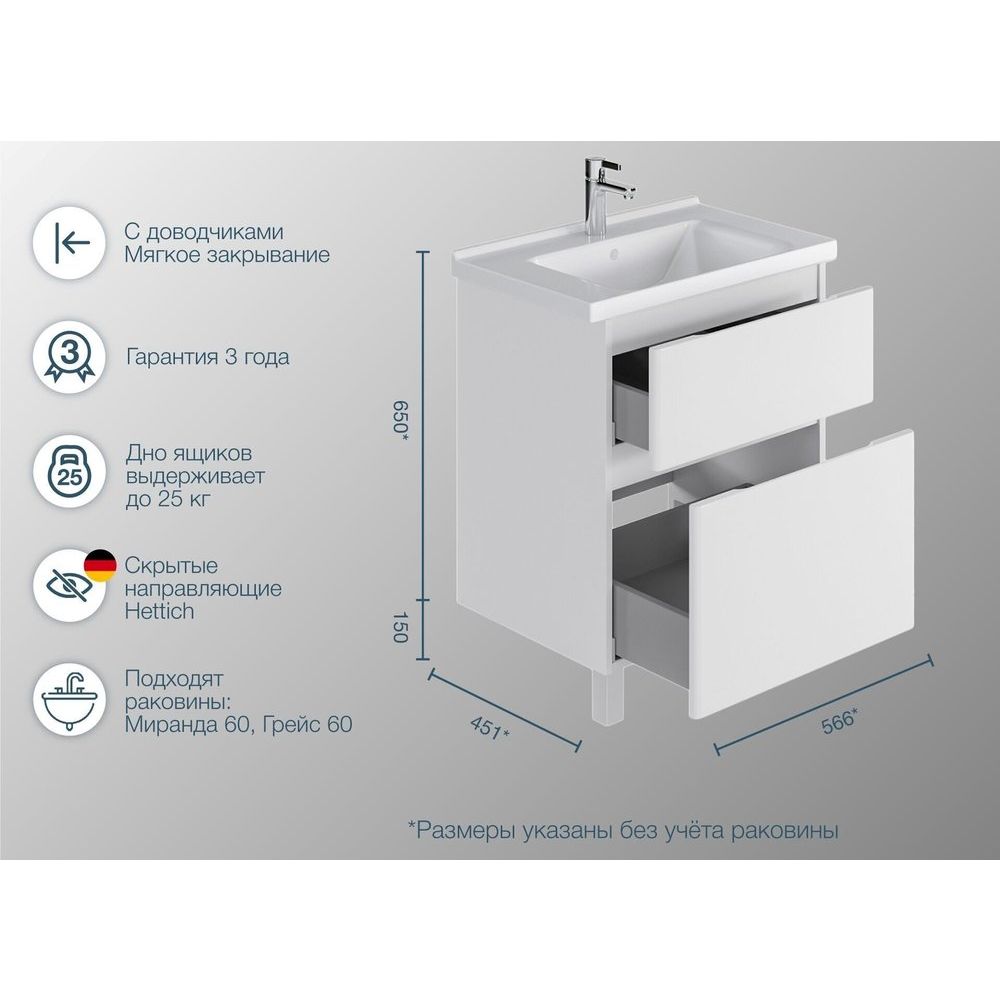 С доводчиками
Мягкое закрывание

3

Гарантия 3 года

25

Дно ящиков выдерживает до 25 кг

Скрытые направляющие Hettich

Подходят раковины: Миранда 60, Грейс 60

650*

150

451*

566*

*Размеры указаны без учёта раковины