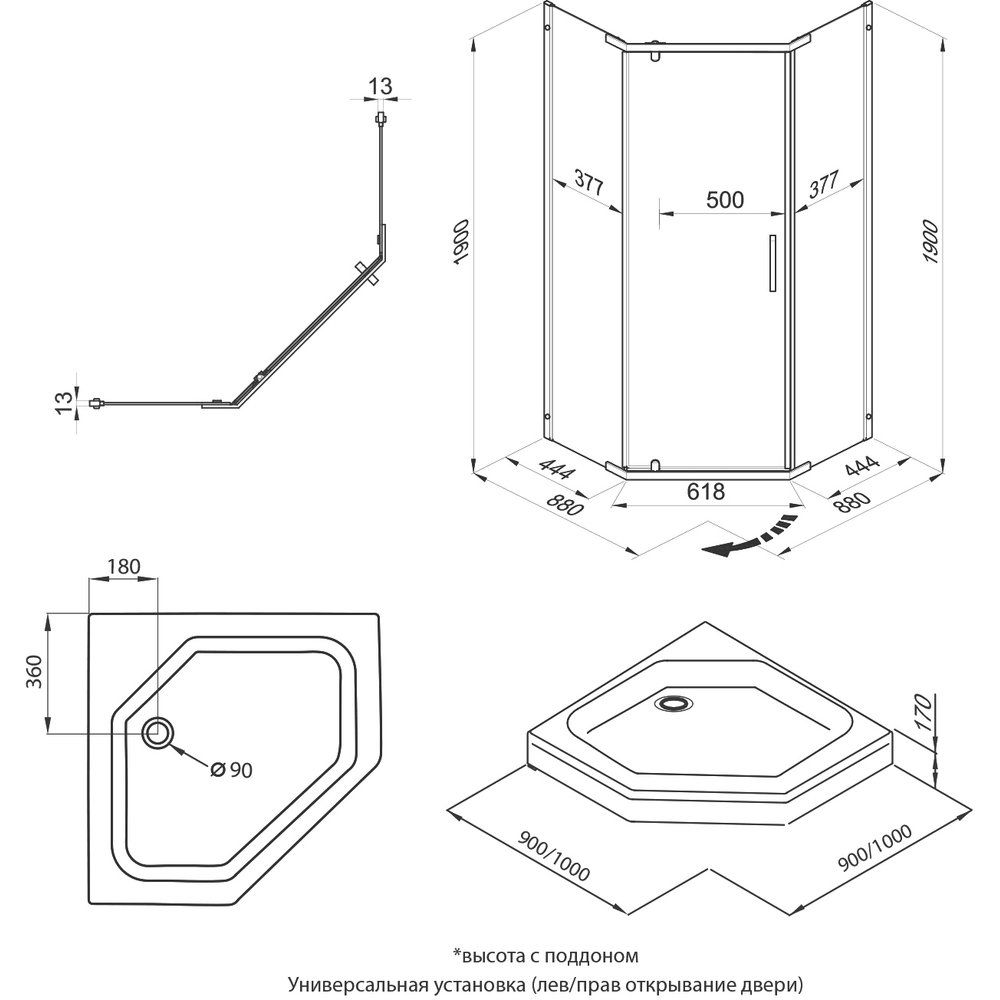 13
13
1900
377
500
377
1900
444
880
618
444
880
180
360
Ø 90
170
900/1000
900/1000
*высота с поддоном
Универсальная установка (лев/прав открывание двери)