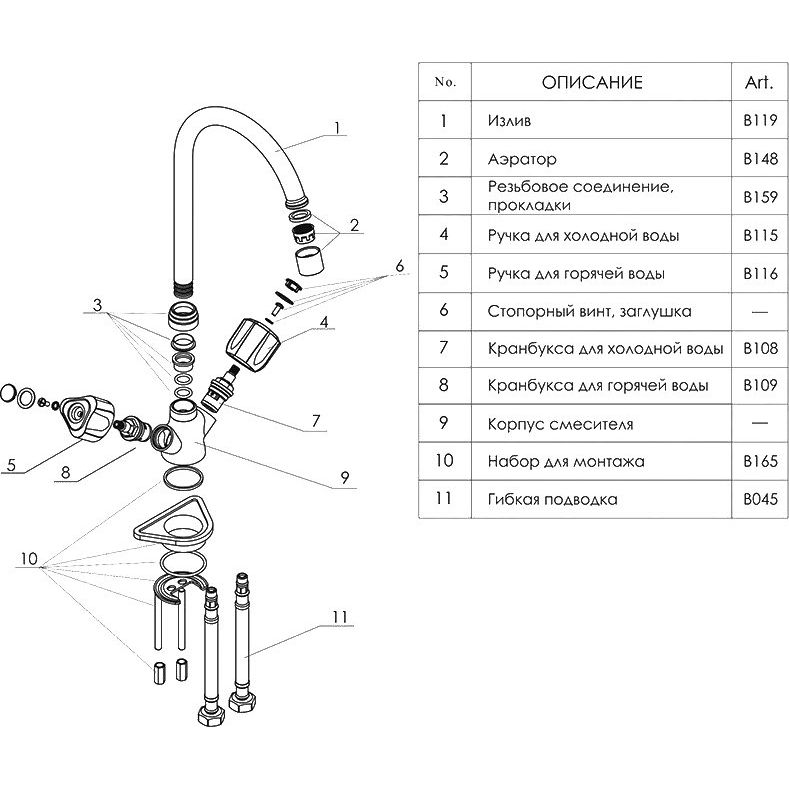 1
2
6
3
4
7
5
8
9
10
11

| No. | ОПИСАНИЕ | Art. |
|---|---|---|
| 1 | Излив | B119 |
| 2 | Аэратор | B148 |
| 3 | Резьбовое соединение, прокладки | B159 |
| 4 | Ручка для холодной воды | B115 |
| 5 | Ручка для горячей воды | B116 |
| 6 | Стопорный винт, заглушка | — |
| 7 | Кранбукса для холодной воды | B108 |
| 8 | Кранбукса для горячей воды | B109 |
| 9 | Корпус смесителя | — |
| 10 | Набор для монтажа | B165 |
| 11 | Гибкая подводка | B045 |