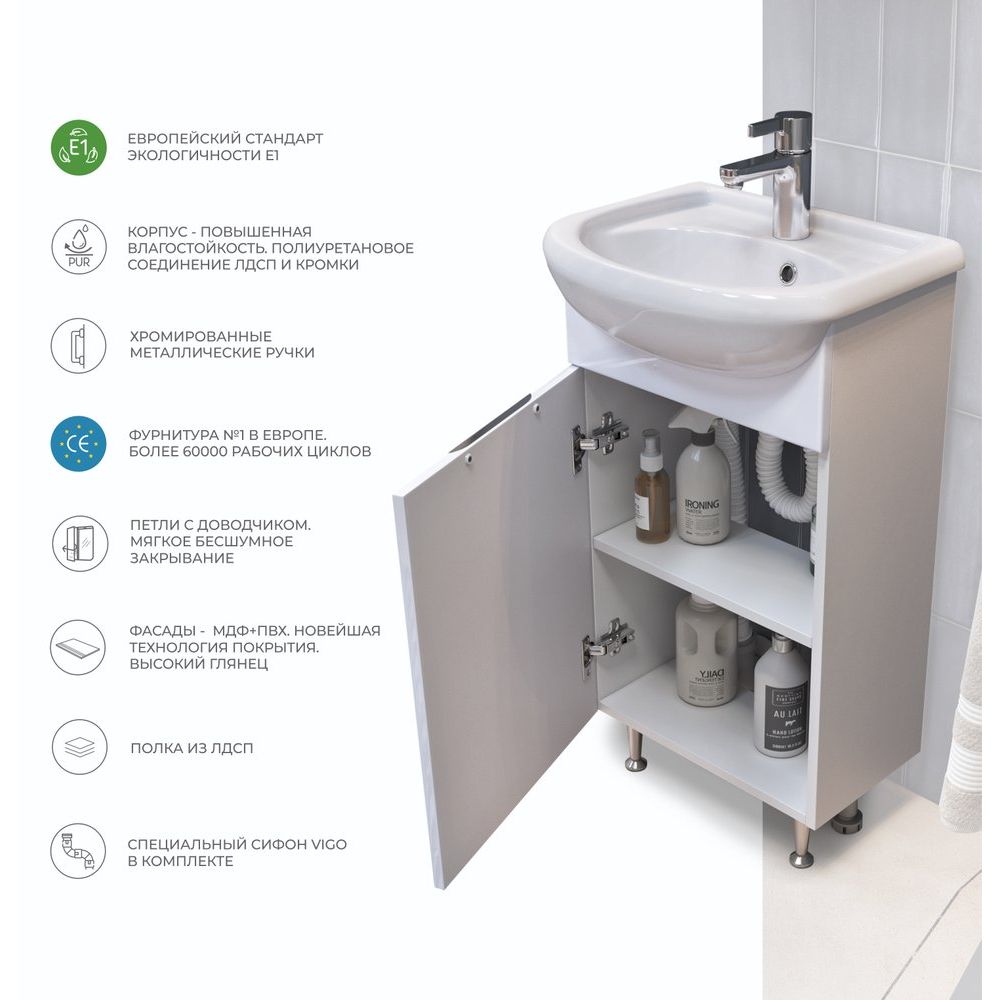 E1

ЕВРОПЕЙСКИЙ СТАНДАРТ ЭКОЛОГИЧНОСТИ E1

PUR

КОРПУС - ПОВЫШЕННАЯ ВЛАГОСТОЙКОСТЬ. ПОЛИУРЕТАНОВОЕ СОЕДИНЕНИЕ ЛДСП И КРОМКИ

ХРОМИРОВАННЫЕ МЕТАЛЛИЧЕСКИЕ РУЧКИ

CE

ФУРНИТУРА №1 В ЕВРОПЕ. БОЛЕЕ 60000 РАБОЧИХ ЦИКЛОВ

ПЕТЛИ С ДОВОДЧИКОМ. МЯГКОЕ БЕСШУМНОЕ ЗАКРЫВАНИЕ

ФАСАДЫ - МДФ+ПВХ. НОВЕЙШАЯ ТЕХНОЛОГИЯ ПОКРЫТИЯ. ВЫСОКИЙ ГЛЯНЕЦ

ПОЛКА ИЗ ЛДСП

СПЕЦИАЛЬНЫЙ СИФОН VIGO В КОМПЛЕКТЕ

IRONING

DAILY

AU LAIT
HAND LOTION