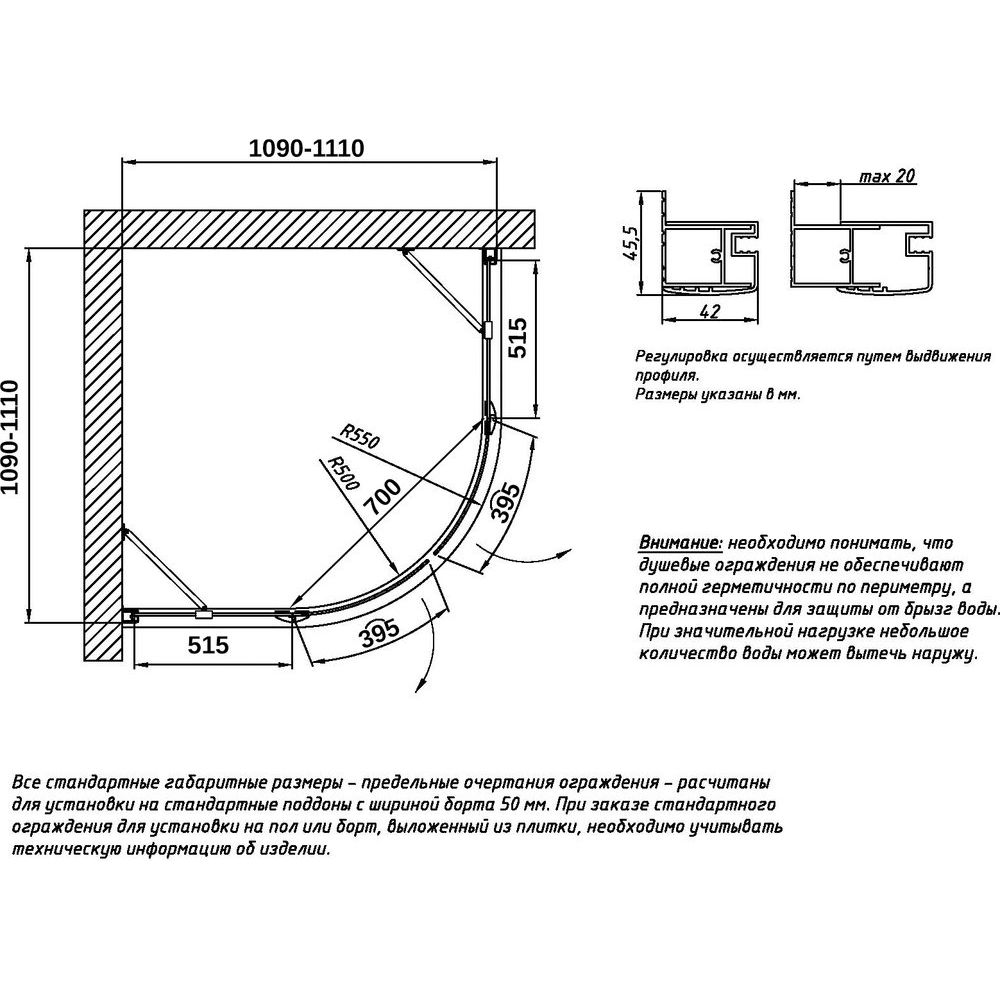 1090-1110

1090-1110

515

R550

R500

700

395

395

515

max 20

45,5

42

Регулировка осуществляется путем выдвижения профиля.
Размеры указаны в мм.

Внимание: необходимо понимать, что душевые ограждения не обеспечивают полной герметичности по периметру, а предназначены для защиты от брызг воды. При значительной нагрузке небольшое количество воды может вытечь наружу.

Все стандартные габаритные размеры – предельные очертания ограждения – расчитаны для установки на стандартные поддоны с шириной борта 50 мм. При заказе стандартного ограждения для установки на пол или борт, выложенный из плитки, необходимо учитывать техническую информацию об изделии.