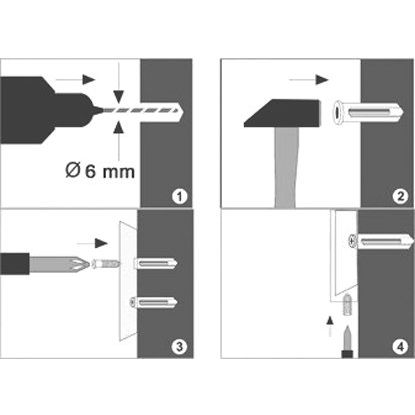 Ø 6 mm

1

2

3

4