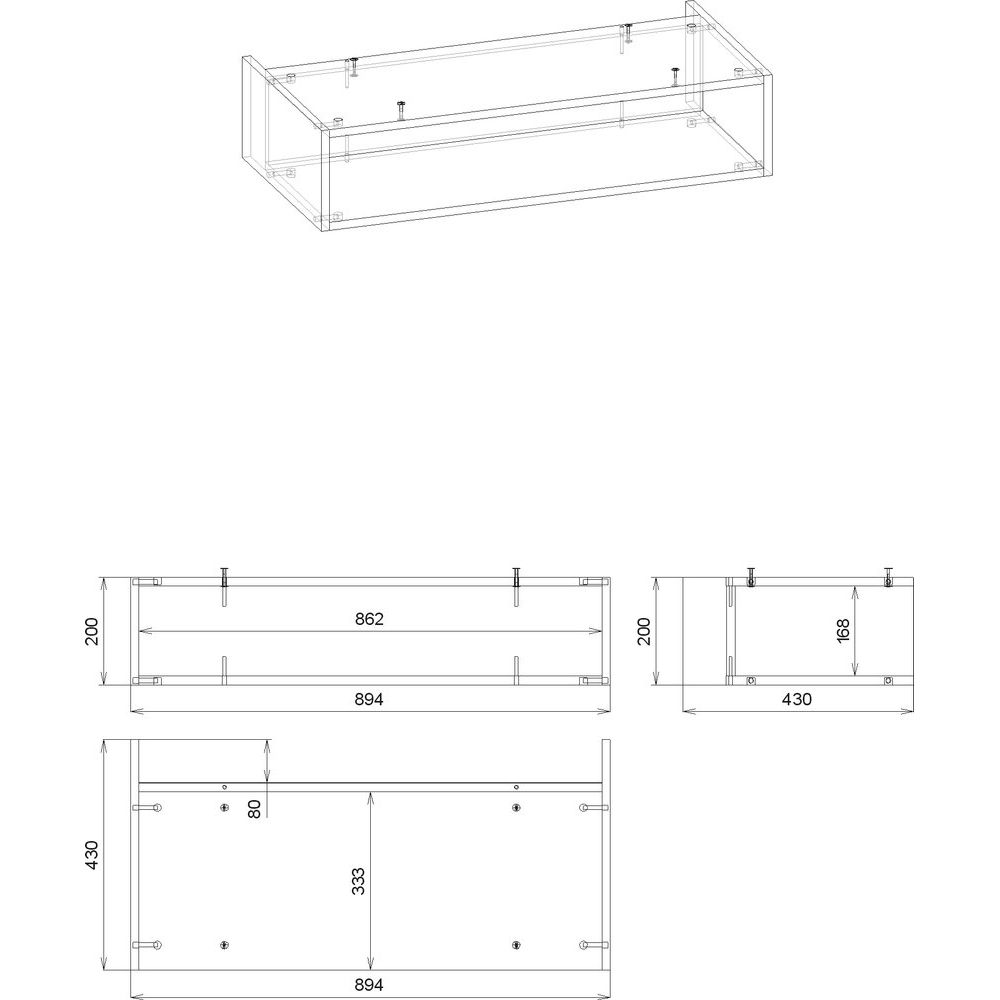 200
862
894
200
168
430
430
80
333
894