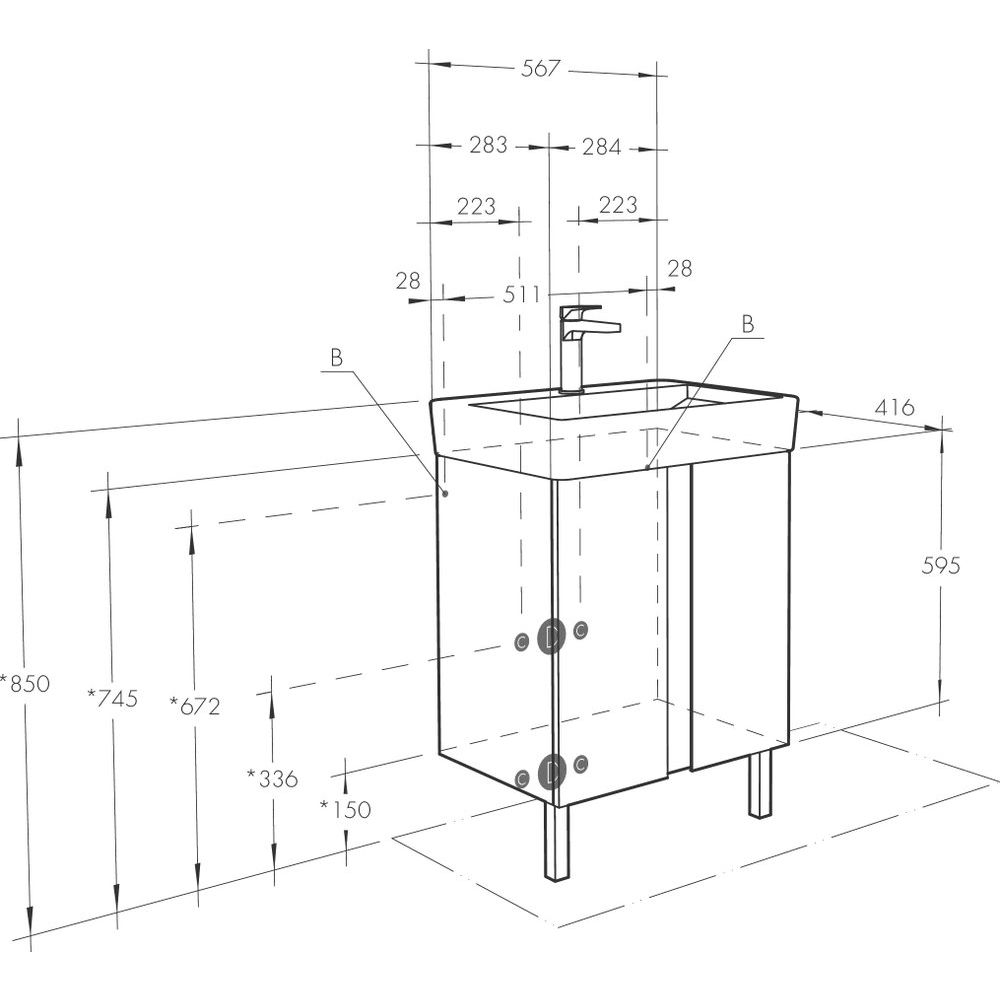 567
283
284
223
223
28
511
28
B
B
416
595
*850
*745
*672
*336
*150
C
D
C
C
D
C