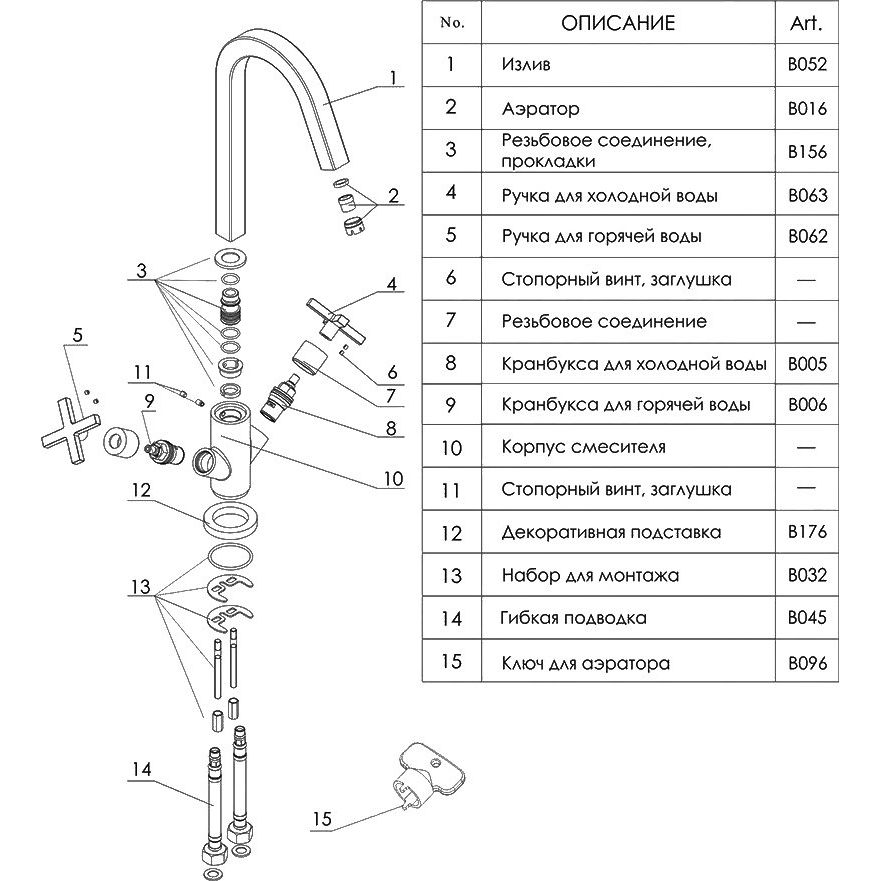 1
2
3
4
5
11
9
6
7
8
10
12
13
14
15

| No. | ОПИСАНИЕ | Art. |
|---|---|---|
| 1 | Излив | B052 |
| 2 | Аэратор | B016 |
| 3 | Резьбовое соединение, прокладки | B156 |
| 4 | Ручка для холодной воды | B063 |
| 5 | Ручка для горячей воды | B062 |
| 6 | Стопорный винт, заглушка | — |
| 7 | Резьбовое соединение | — |
| 8 | Кранбукса для холодной воды | B005 |
| 9 | Кранбукса для горячей воды | B006 |
| 10 | Корпус смесителя | — |
| 11 | Стопорный винт, заглушка | — |
| 12 | Декоративная подставка | B176 |
| 13 | Набор для монтажа | B032 |
| 14 | Гибкая подводка | B045 |
| 15 | Ключ для аэратора | B096 |